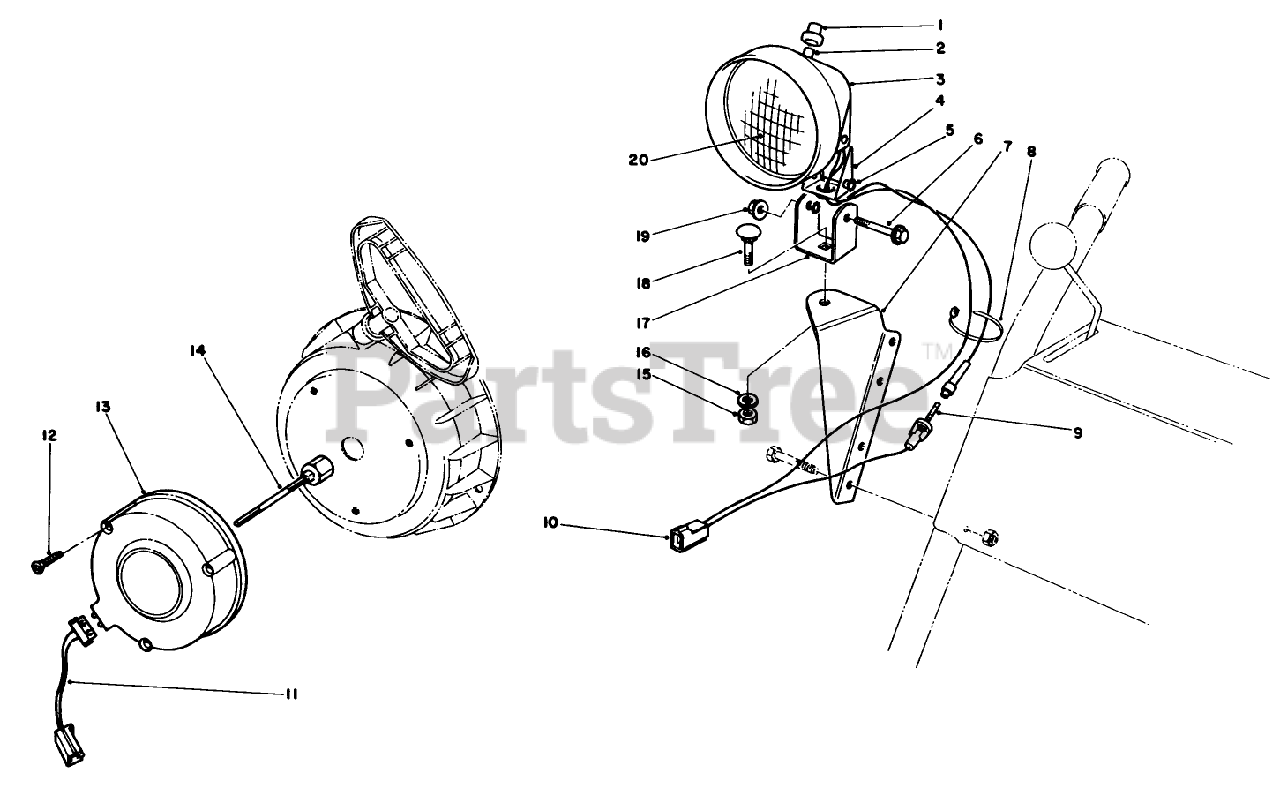 1
2
3
4
5
6
7
8
20
19
18
17
16
15
9
10
14
13
12
11
PartsTree™