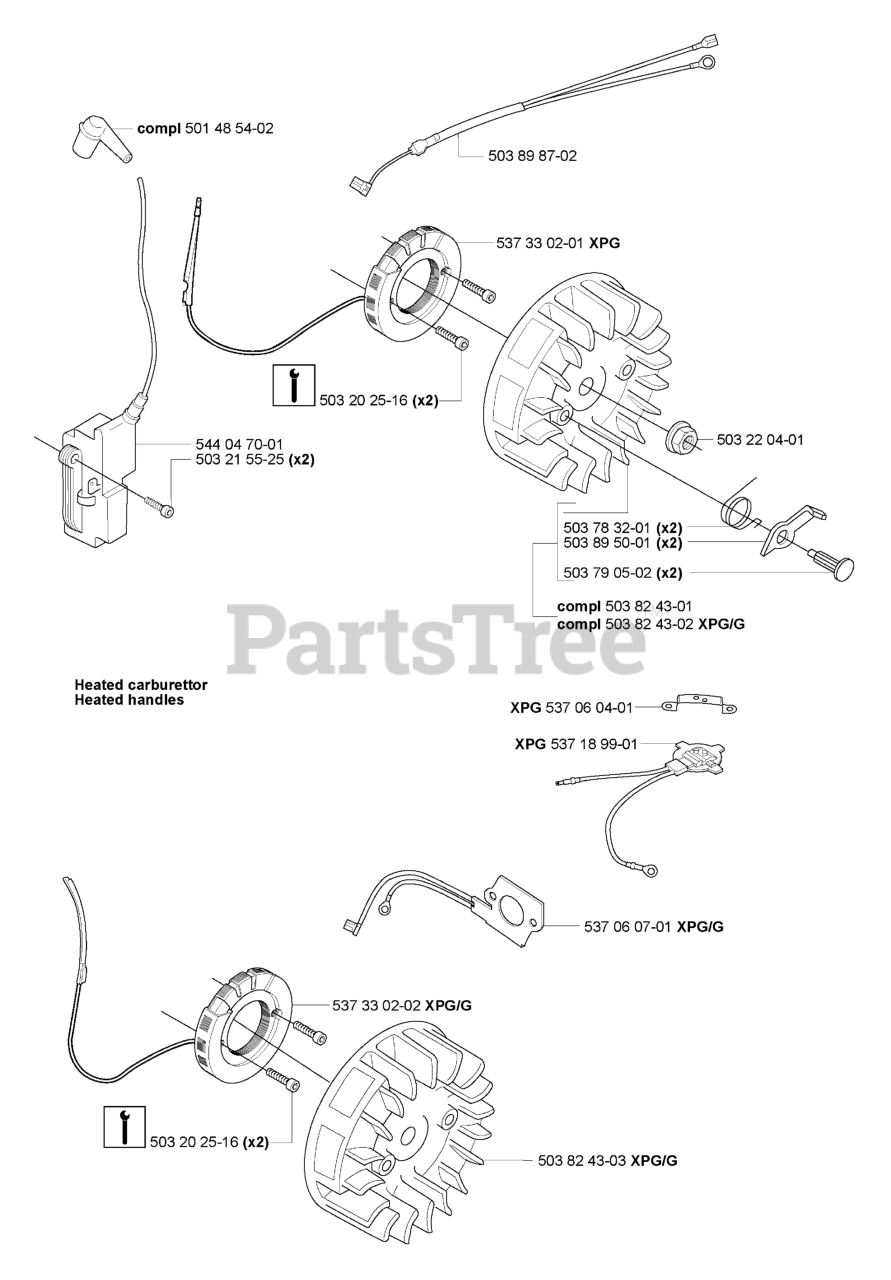 compl 501 48 54-02

503 89 87-02

537 33 02-01 XPG

503 20 25-16 (x2)

544 04 70-01
503 21 55-25 (x2)

503 22 04-01

503 78 32-01 (x2)
503 89 50-01 (x2)
503 79 05-02 (x2)

compl 503 82 43-01
compl 503 82 43-02 XPG/G

PartsTree

Heated carburettor
Heated handles

XPG 537 06 04-01

XPG 537 18 99-01

537 06 07-01 XPG/G

537 33 02-02 XPG/G

503 20 25-16 (x2)

503 82 43-03 XPG/G