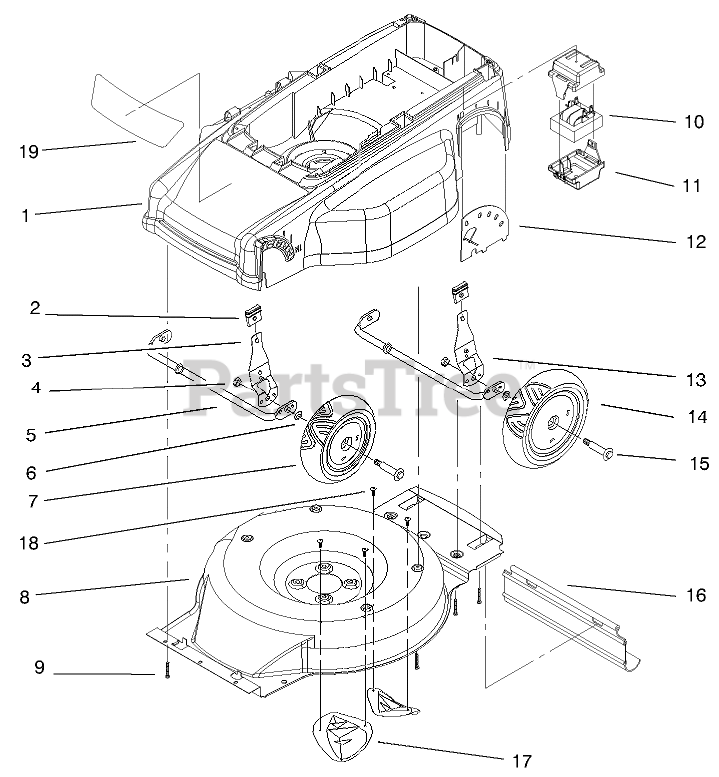 19
1
2
3
4
5
6
7
18
8
9
10
11
12
13
14
15
16
17
PartsTree™