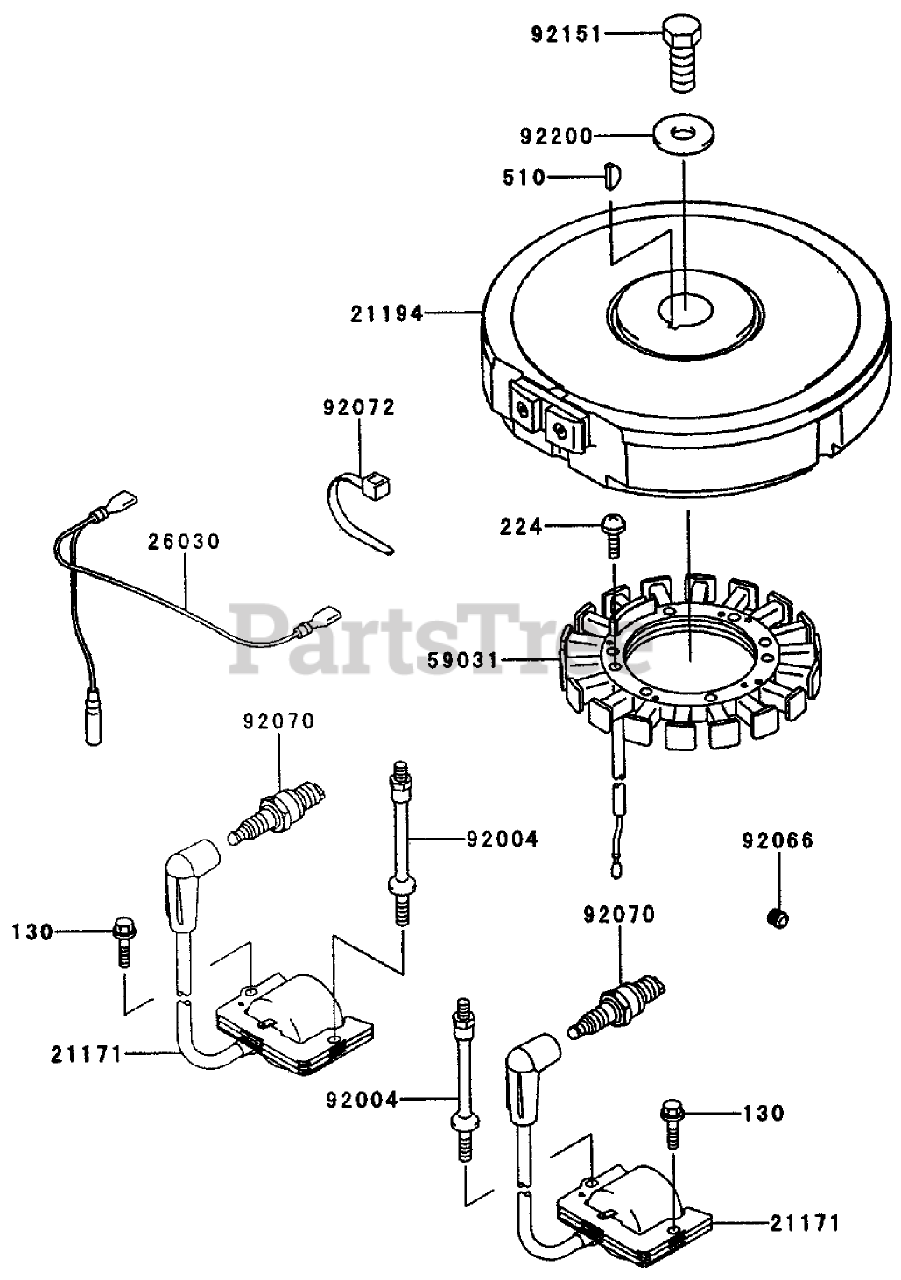 92151
92200
510
21194
92072
26030
224
PartsTree
59031
92070
92004
92066
130
92070
21171
92004
130
21171