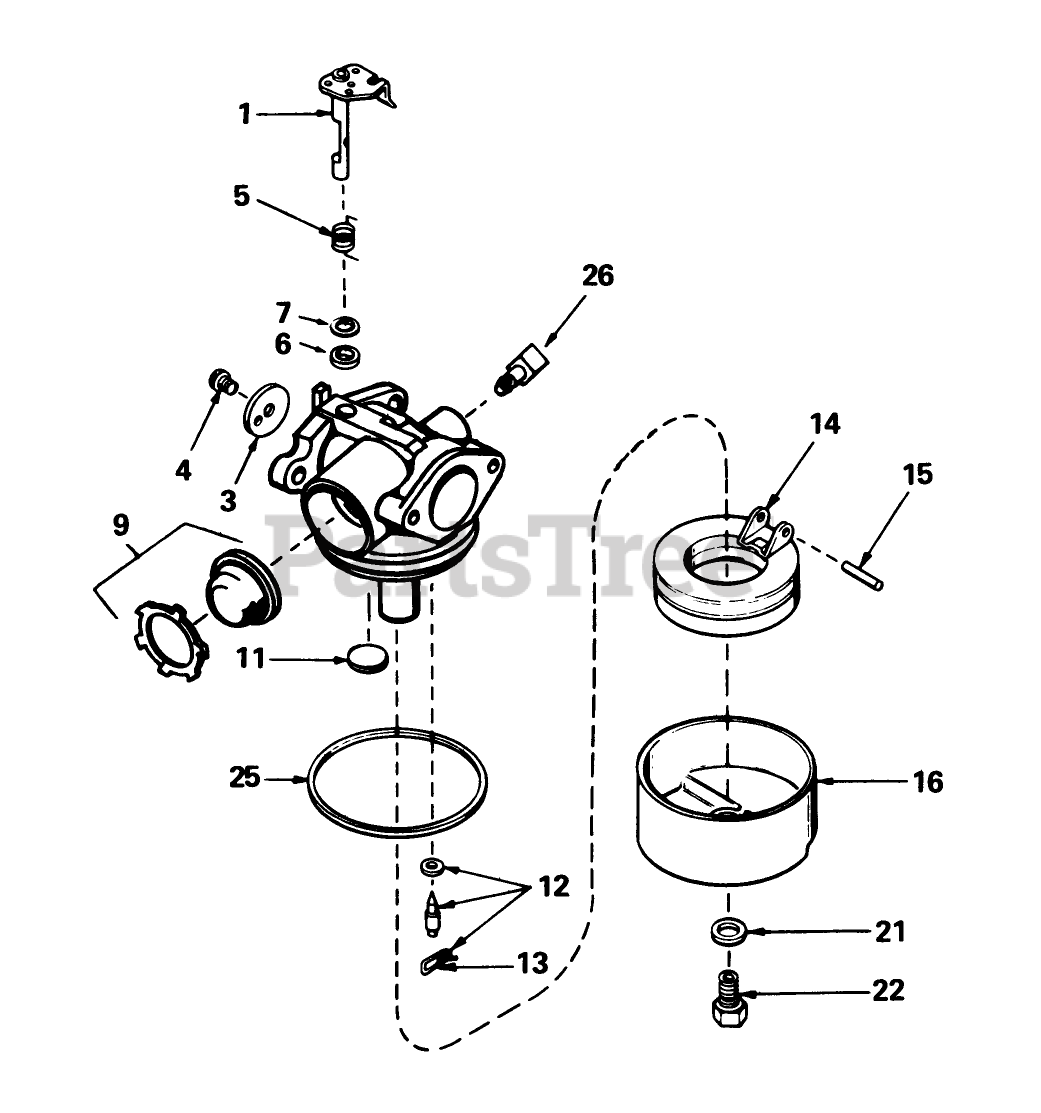 1
5
26
7
6
4
3
14
15
9
PartsTree
11
25
16
12
13
21
22