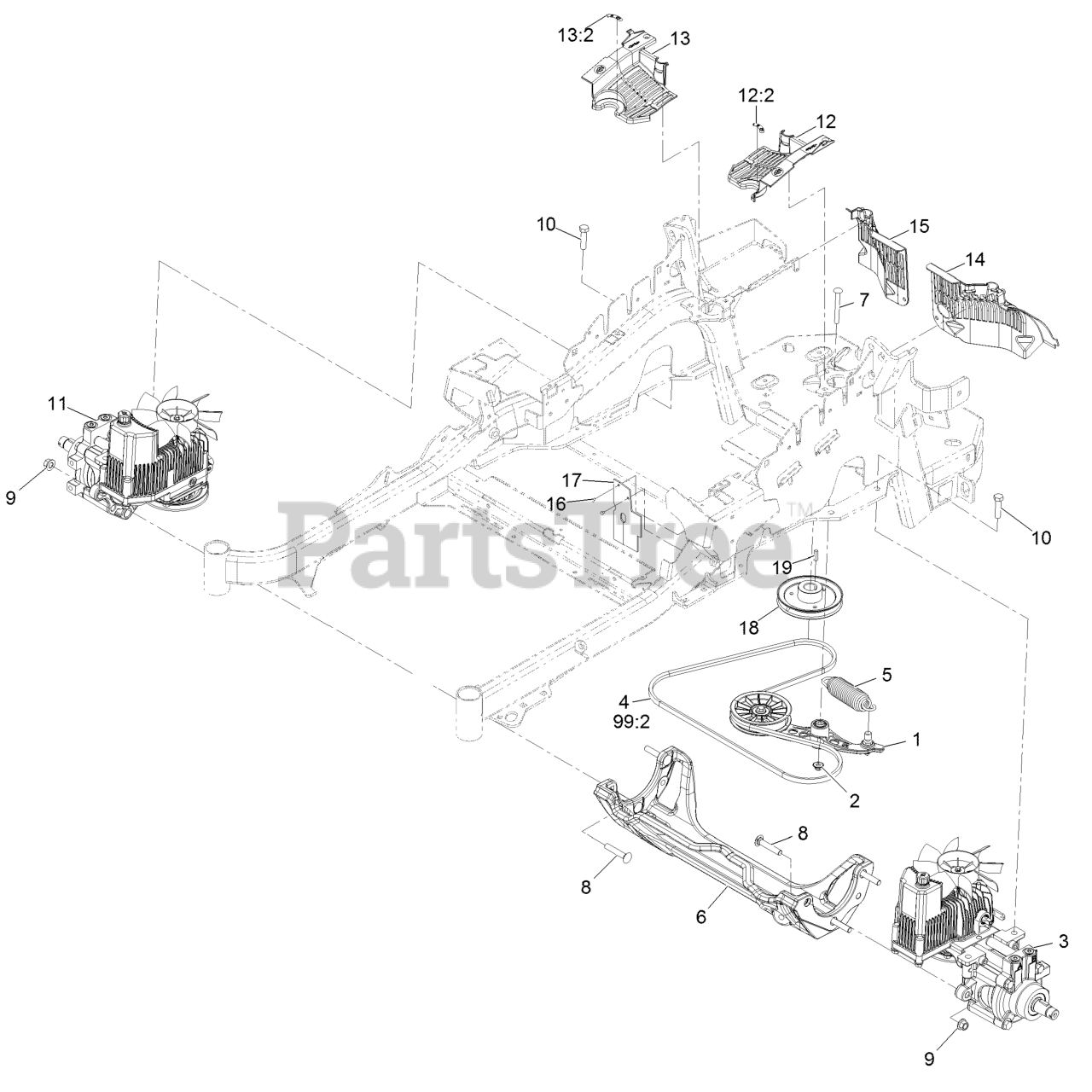 13:2
13
12:2
12
10
15
14
7
11
9
17
16
PartsTree™
10
19
18
5
4
99:2
1
2
8
8
6
3
9