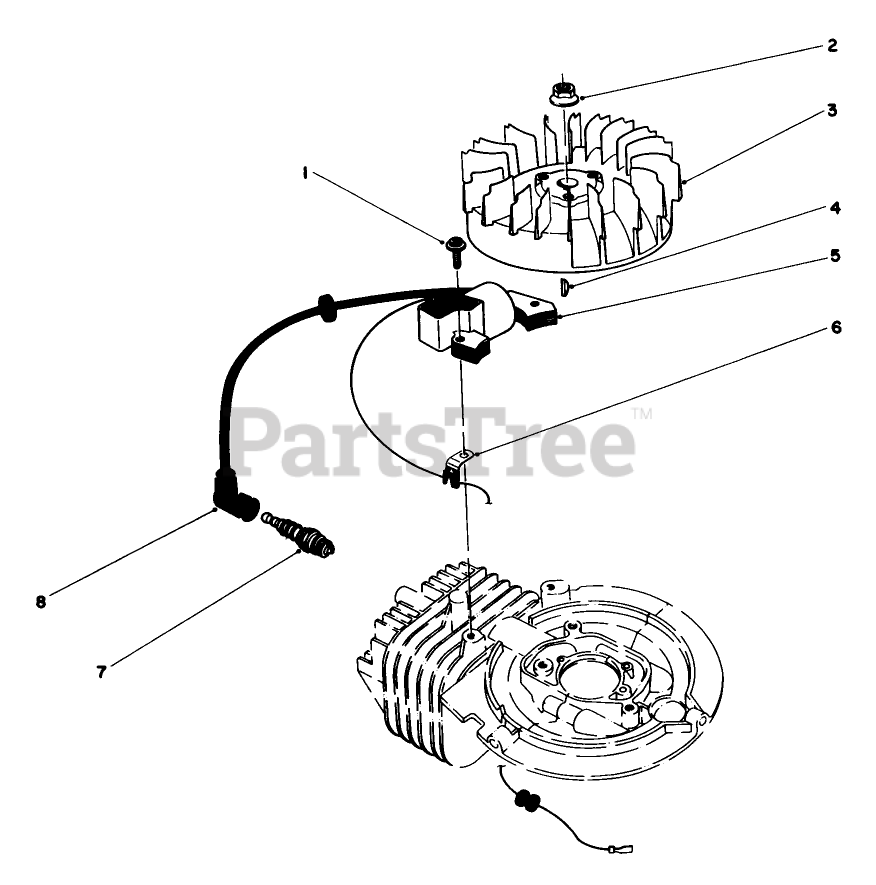 2
3
1
4
5
6
PartsTree™
8
7