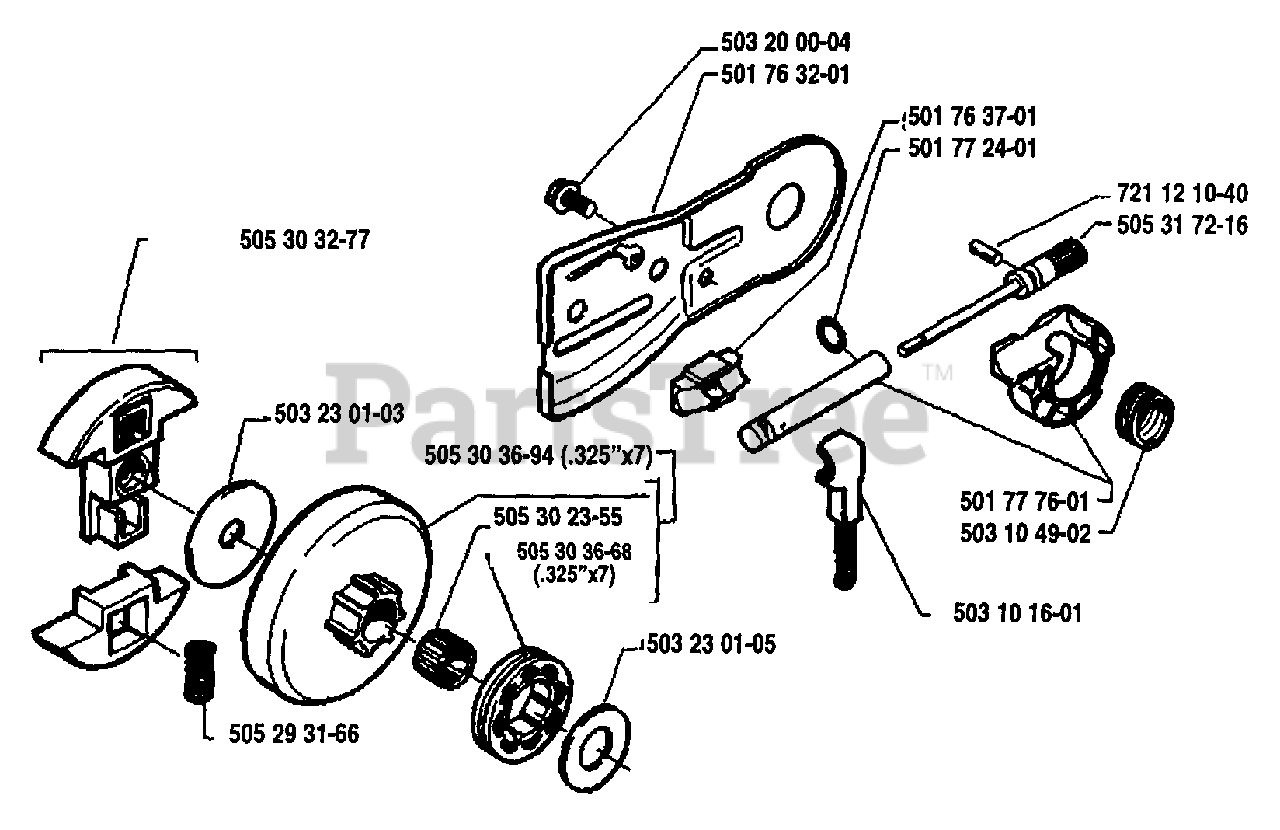 503 20 00-04
501 76 32-01
501 76 37-01
501 77 24-01
721 12 10-40
505 31 72-16
505 30 32-77
PartsTree™
503 23 01-03
505 30 36-94 (.325"x7)
505 30 23-55
505 30 36-68 (.325"x7)
501 77 76-01
503 10 49-02
503 10 16-01
503 23 01-05
505 29 31-66