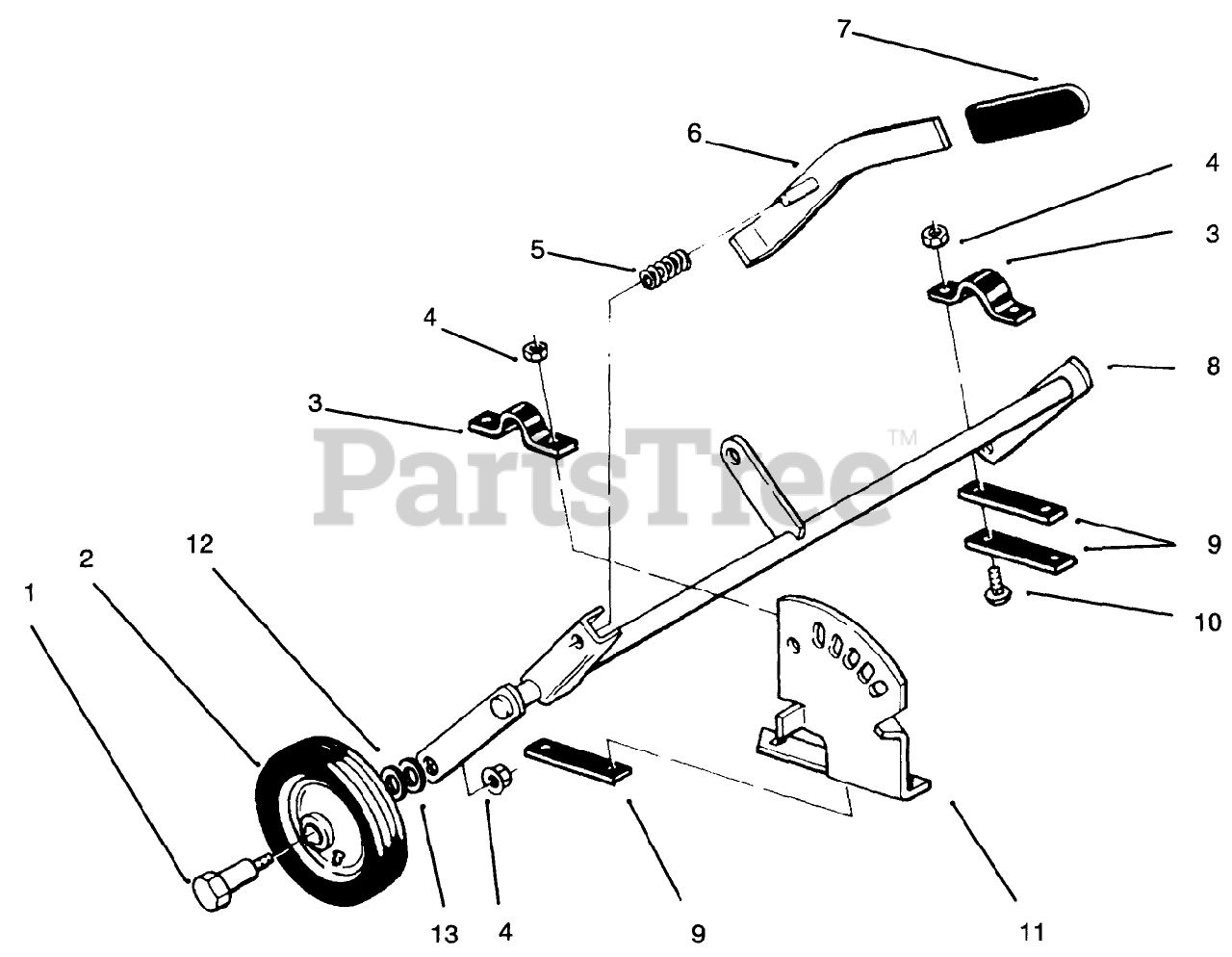 7
6
4
3
5
4
3
8
PartsTree™
9
10
12
2
1
13
4
9
11