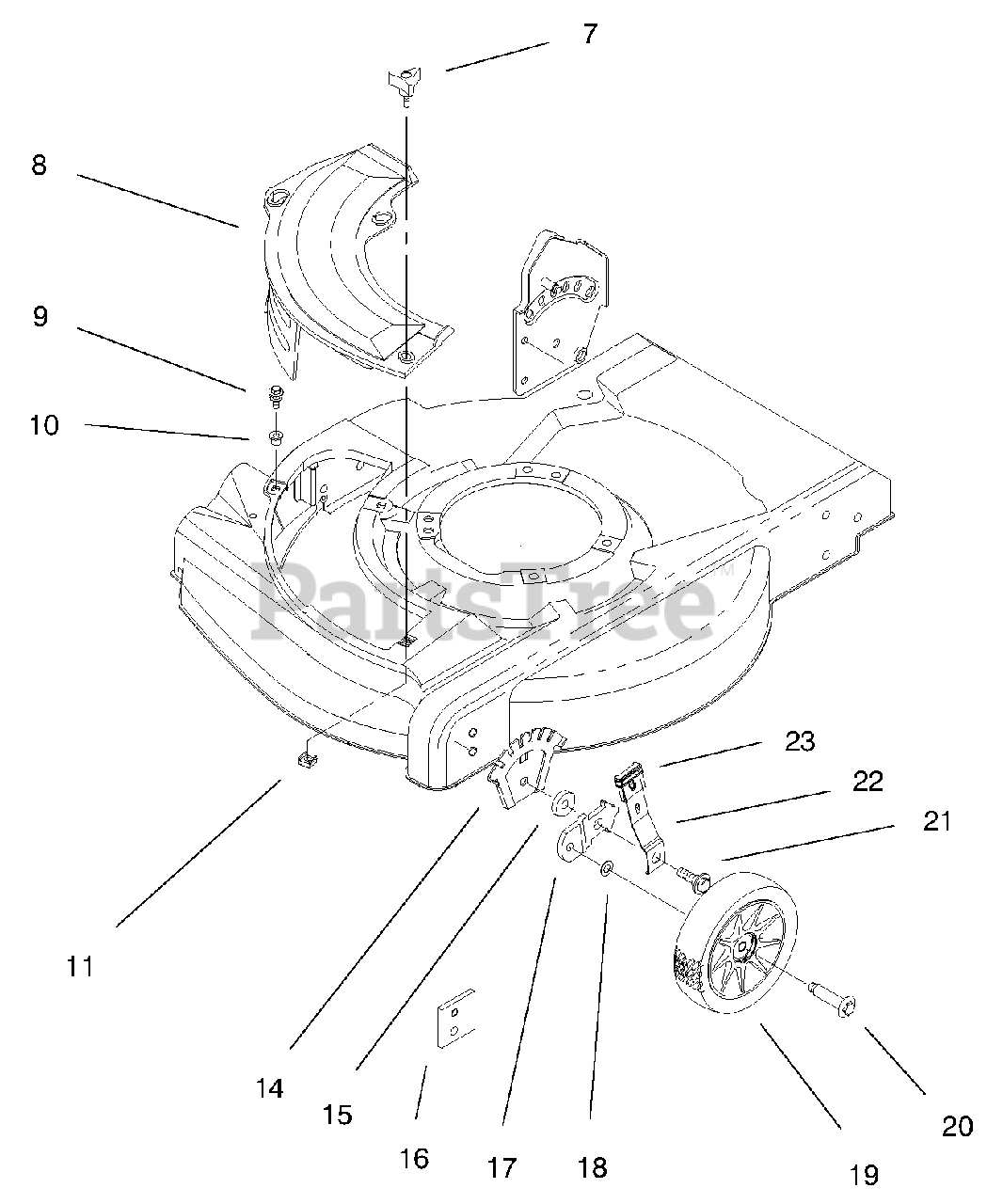 7

8

9

10

PartsTree™

23

22

21

11

14

15

16

17

18

19

20