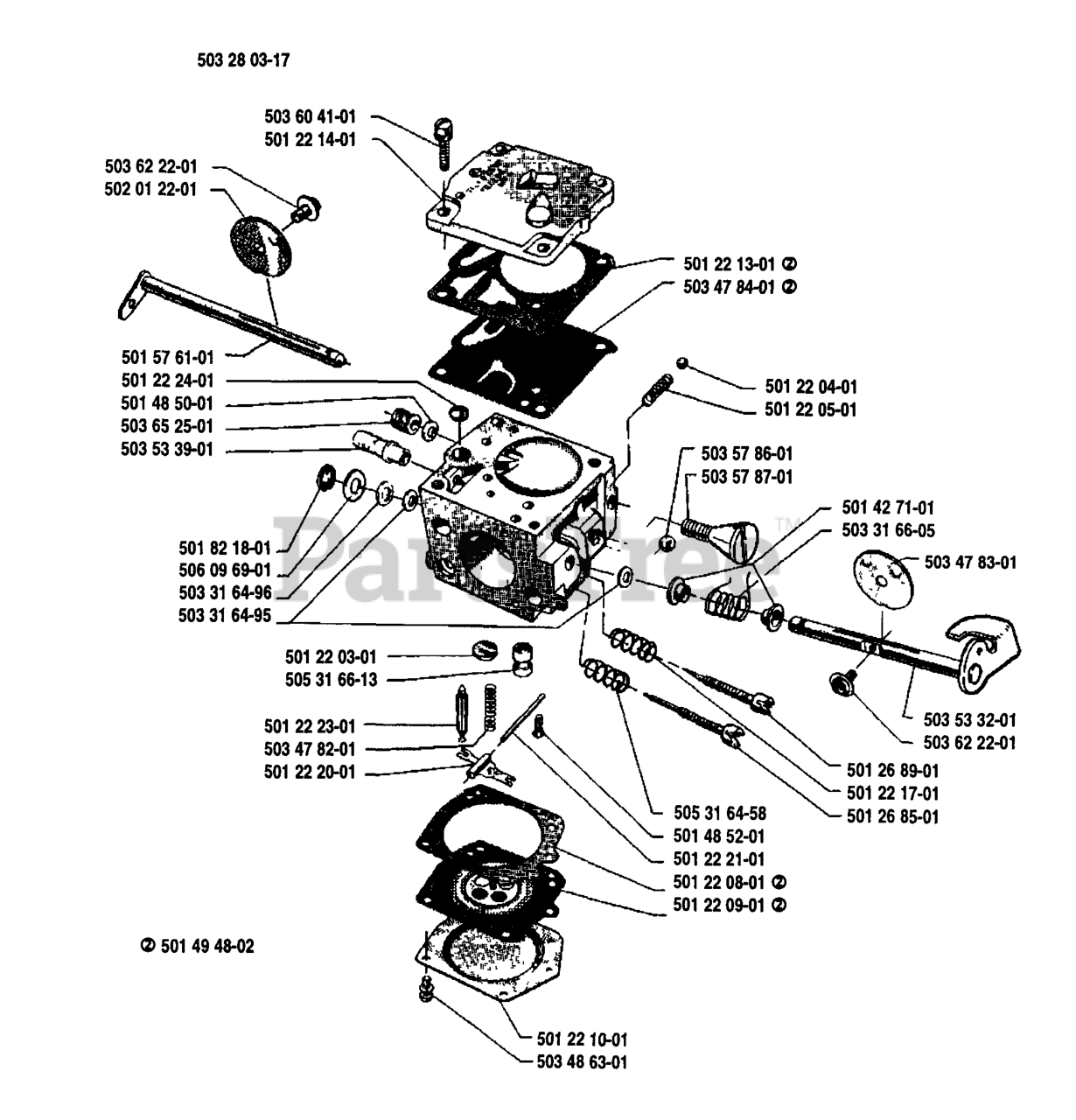 503 28 03-17

503 60 41-01
501 22 14-01
503 62 22-01
502 01 22-01
501 22 13-01 ②
503 47 84-01 ②
501 57 61-01
501 22 24-01
501 48 50-01
503 65 25-01
503 53 39-01
501 22 04-01
501 22 05-01
503 57 86-01
503 57 87-01
501 42 71-01
503 31 66-05
503 47 83-01
501 82 18-01
506 09 69-01
503 31 64-96
503 31 64-95
PartsTree™
501 22 03-01
505 31 66-13
501 22 23-01
503 47 82-01
501 22 20-01
503 53 32-01
503 62 22-01
501 26 89-01
501 22 17-01
501 26 85-01
505 31 64-58
501 48 52-01
501 22 21-01
501 22 08-01 ②
501 22 09-01 ②
② 501 49 48-02
501 22 10-01
503 48 63-01