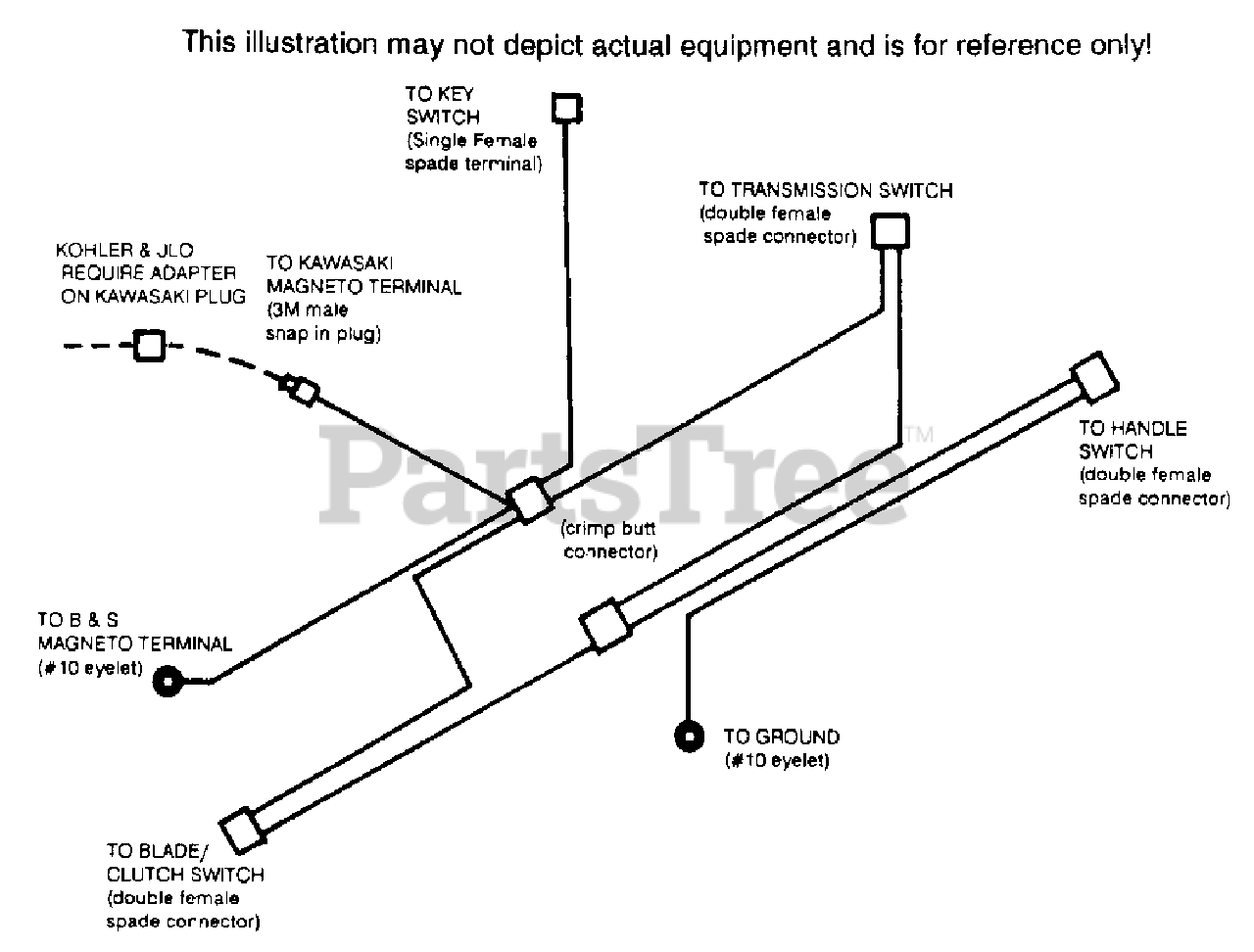 This illustration may not depict actual equipment and is for reference only!

TO KEY SWITCH (Single Female spade terminal)

TO TRANSMISSION SWITCH (double female spade connector)

KOHLER & JLO REQUIRE ADAPTER ON KAWASAKI PLUG

TO KAWASAKI MAGNETO TERMINAL (3M male snap in plug)

PartsTree™

TO HANDLE SWITCH (double female spade connector)

(crimp butt connector)

TO B & S MAGNETO TERMINAL (#10 eyelet)

TO GROUND (#10 eyelet)

TO BLADE/ CLUTCH SWITCH (double female spade connector)