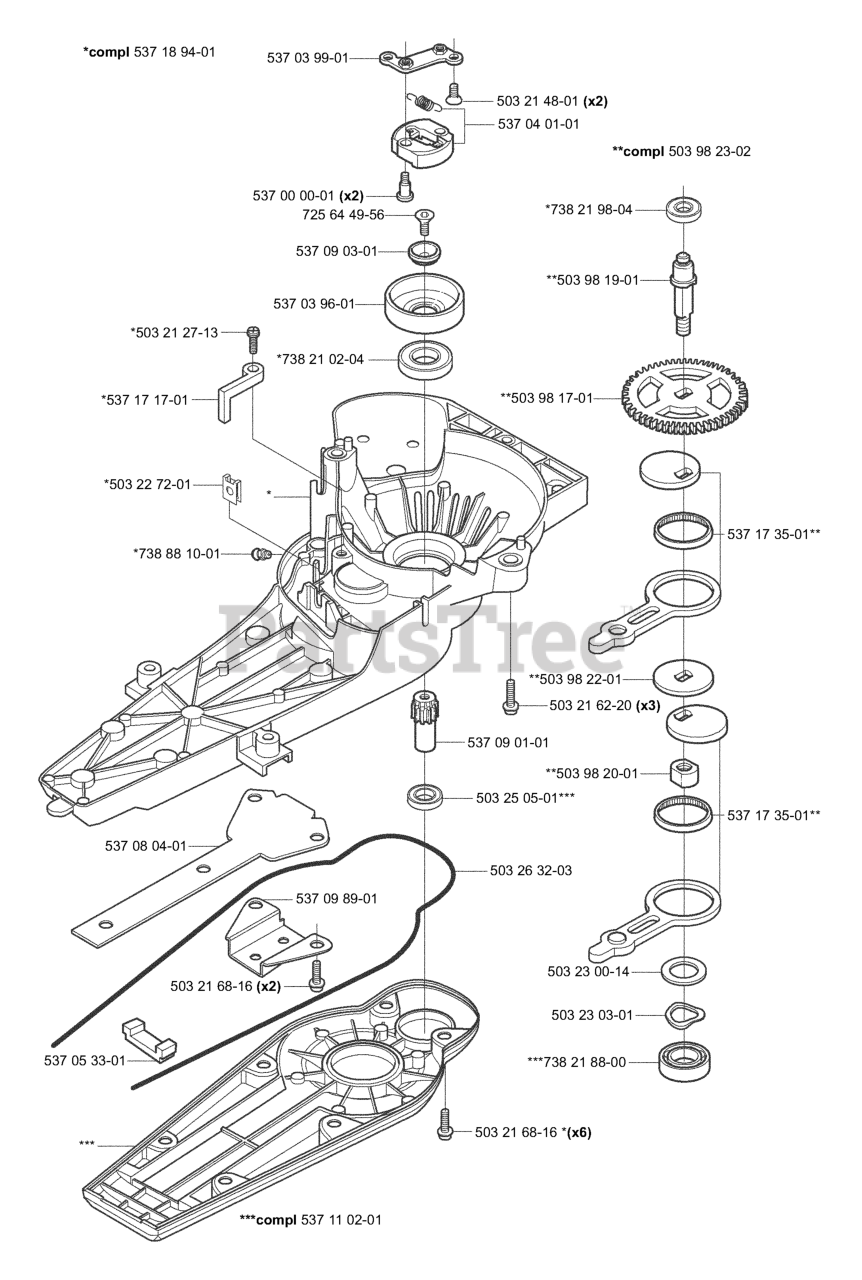 *compl 537 18 94-01

537 03 99-01

503 21 48-01 (x2)

537 04 01-01

**compl 503 98 23-02

537 00 00-01 (x2)

725 64 49-56

*738 21 98-04

537 09 03-01

**503 98 19-01

537 03 96-01

*503 21 27-13

*738 21 02-04

*537 17 17-01

**503 98 17-01

*503 22 72-01

*

537 17 35-01**

*738 88 10-01

PartsTree

**503 98 22-01

503 21 62-20 (x3)

537 09 01-01

**503 98 20-01

503 25 05-01***

537 17 35-01**

537 08 04-01

503 26 32-03

537 09 89-01

503 23 00-14

503 21 68-16 (x2)

503 23 03-01

537 05 33-01

***738 21 88-00

***

503 21 68-16 *(x6)

***compl 537 11 02-01