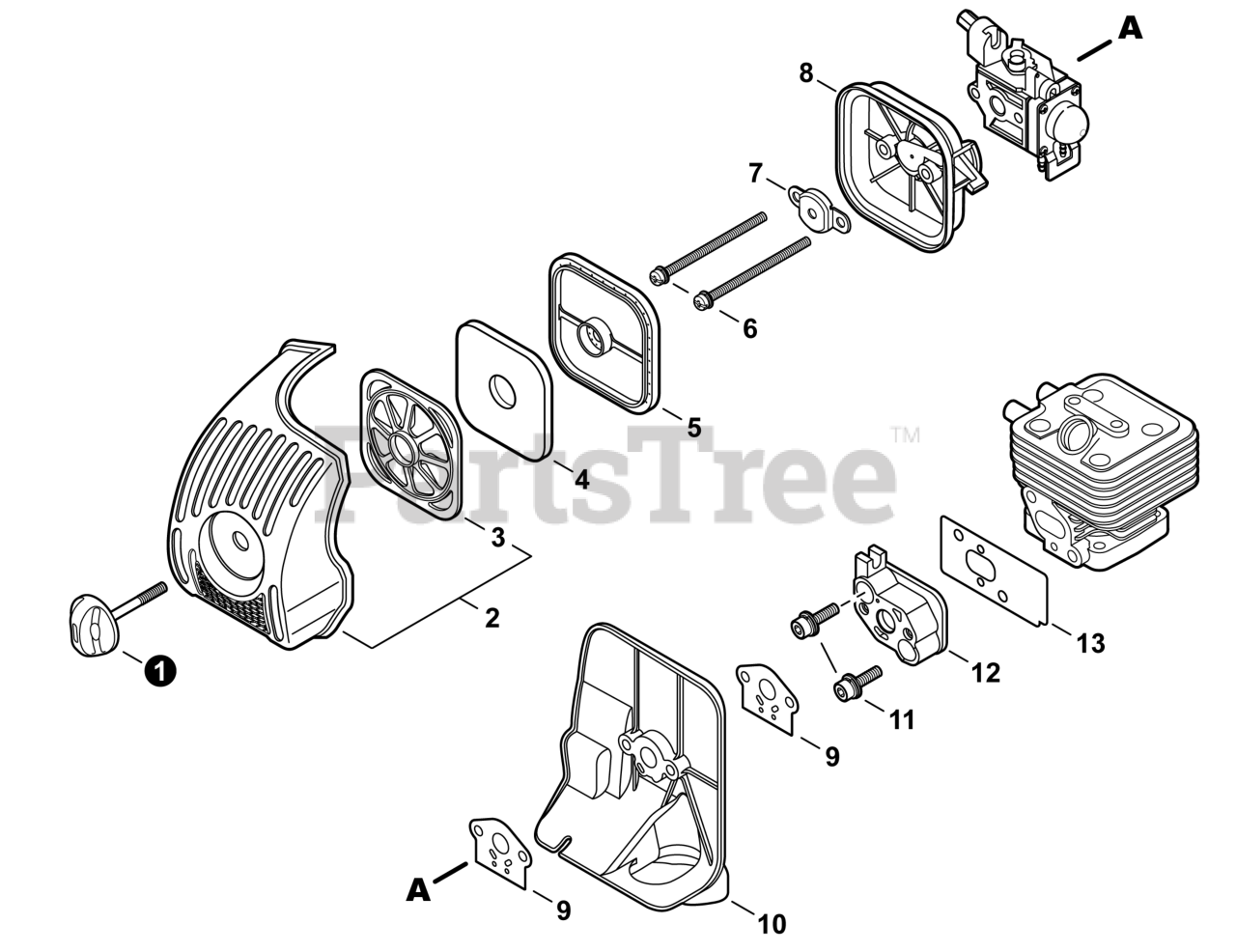 A
8
7
6
5
PartsTree™
4
3
2
1
13
12
11
9
A
9
10