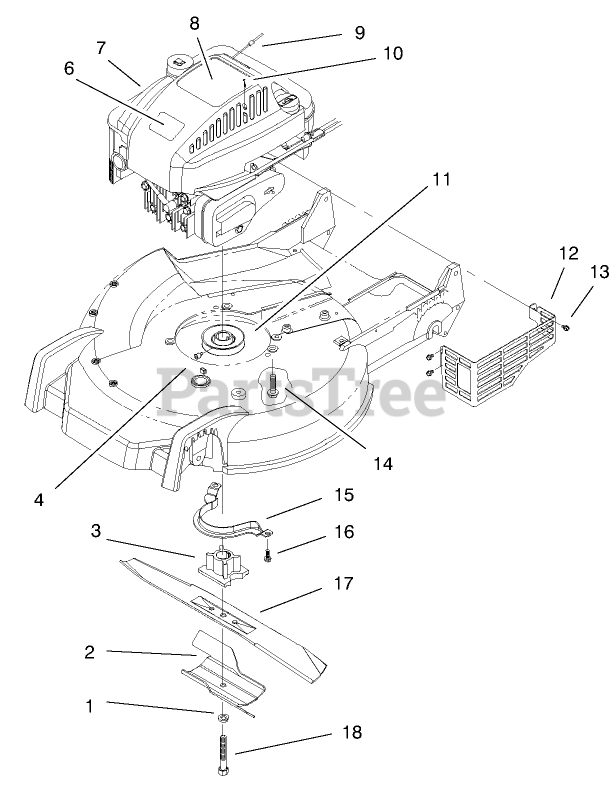 8
9
7
10
6
11
12
13
PartsTree
14
4
15
3
16
17
2
1
18