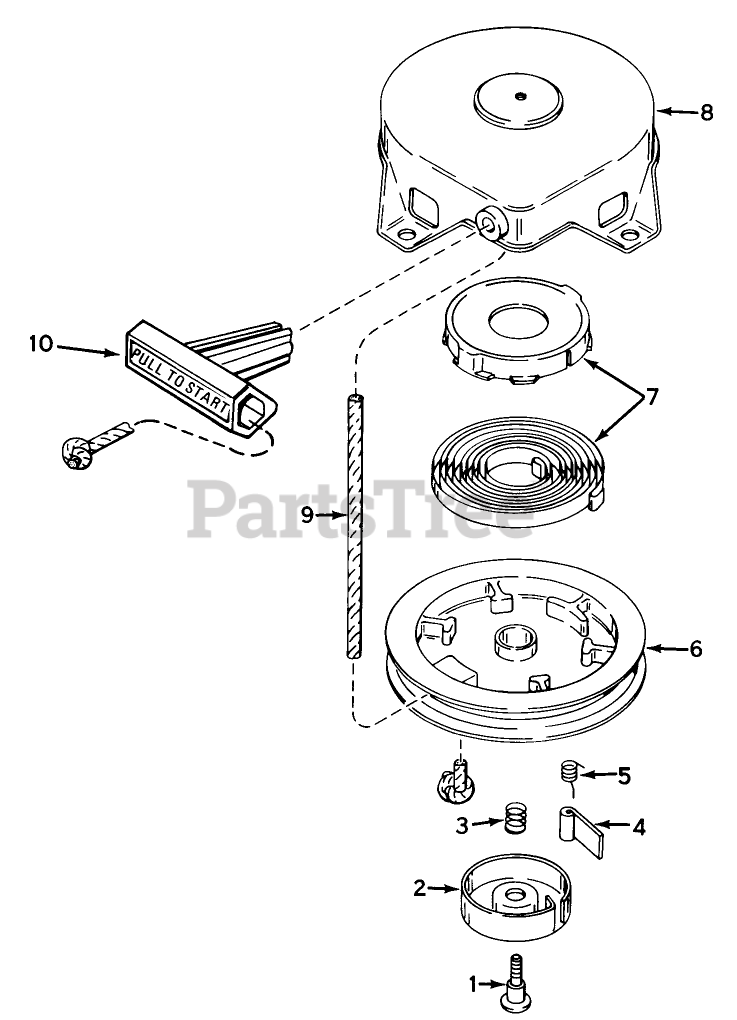 8

10

PULL TO START

7

PartsTree

9

6

5

3

4

2

1