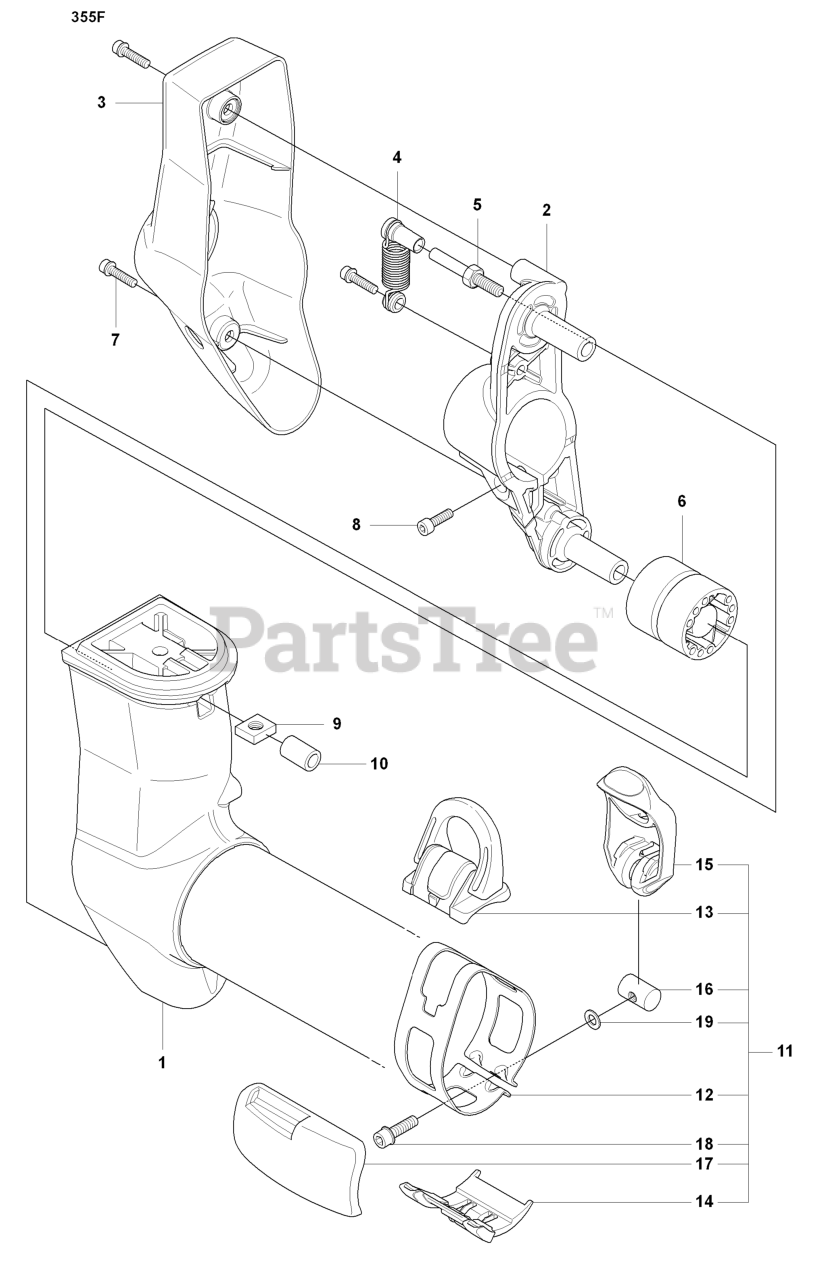 355F

3

4

5

2

7

8

6

PartsTree™

9

10

15

13

16

19

11

1

12

18

17

14