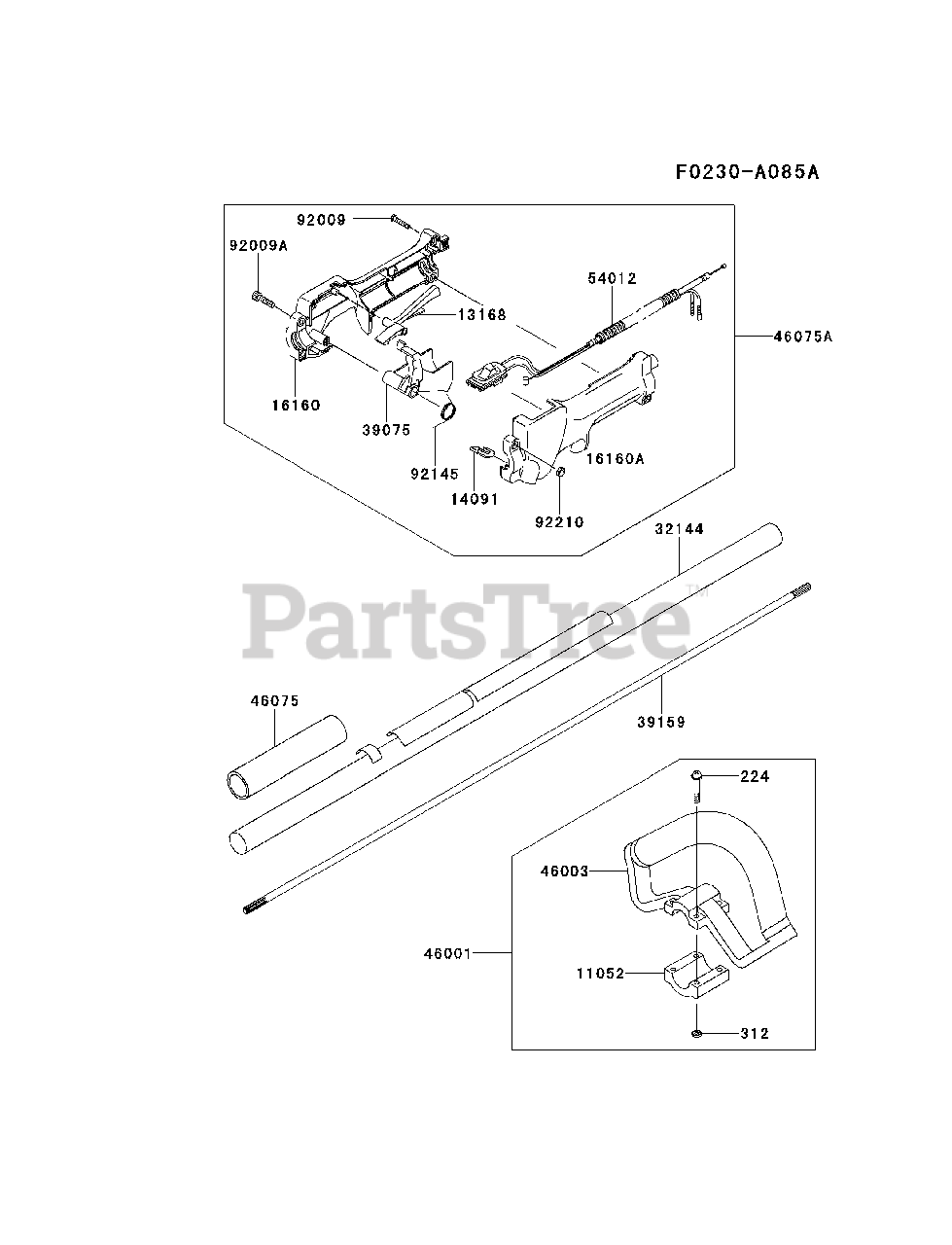 F0230-A085A

92009
92009A
54012
13168
46075A
16160
39075
92145
16160A
14091
92210
32144

PartsTree

46075
39159
224
46003
46001
11052
312