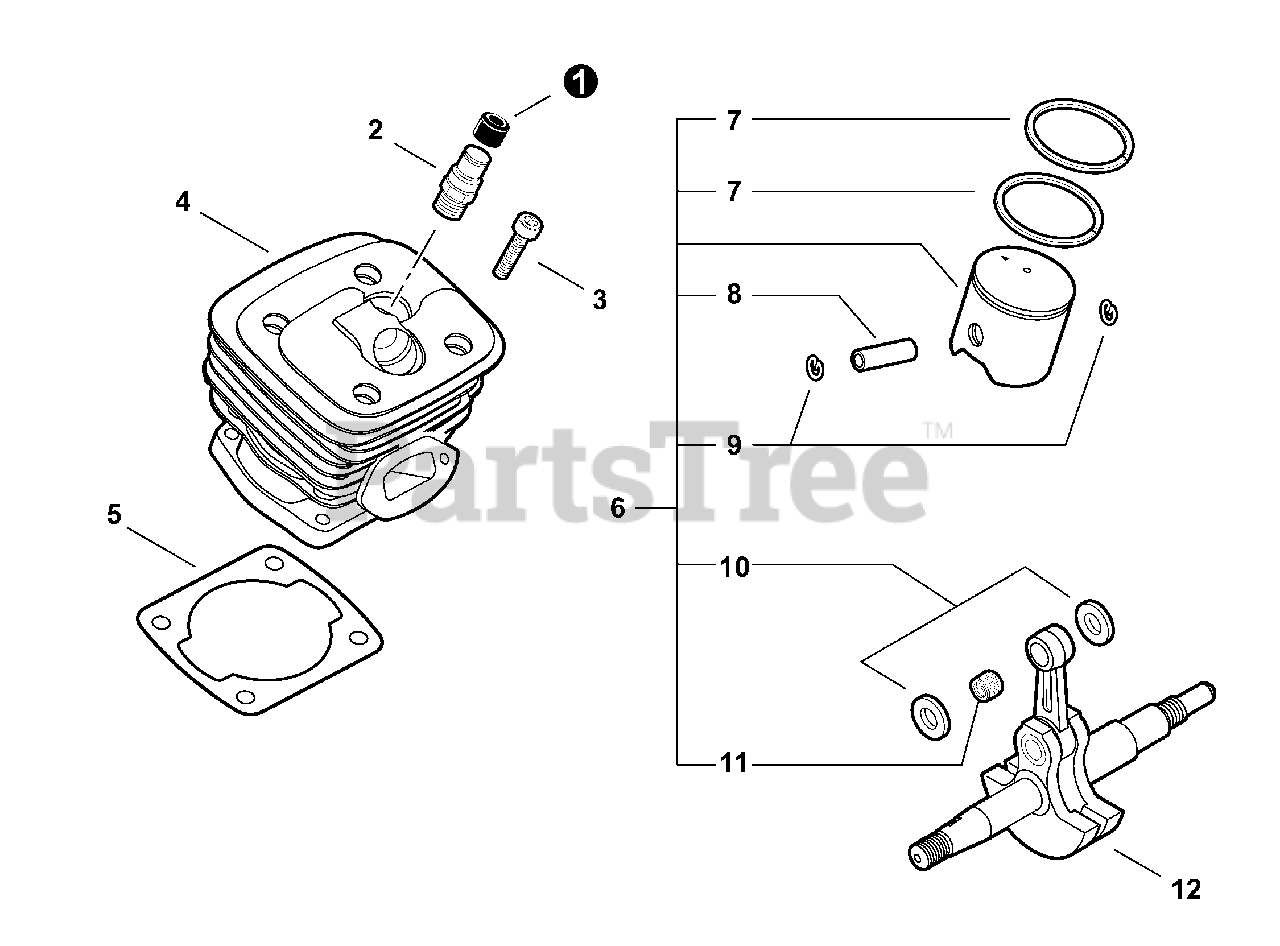 1
2
4
3
5
7
7
8
9
6
10
11
12
PartsTree™