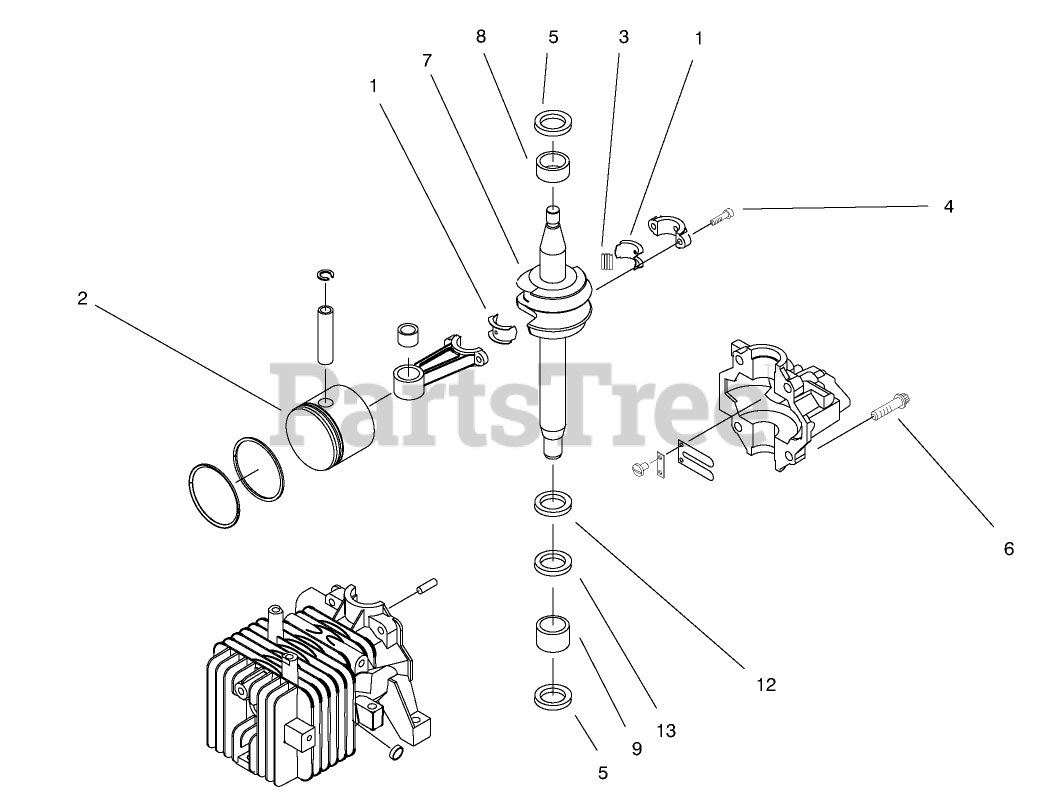 8
5
3
1
7
1
4
2
PartsTree
6
12
13
9
5