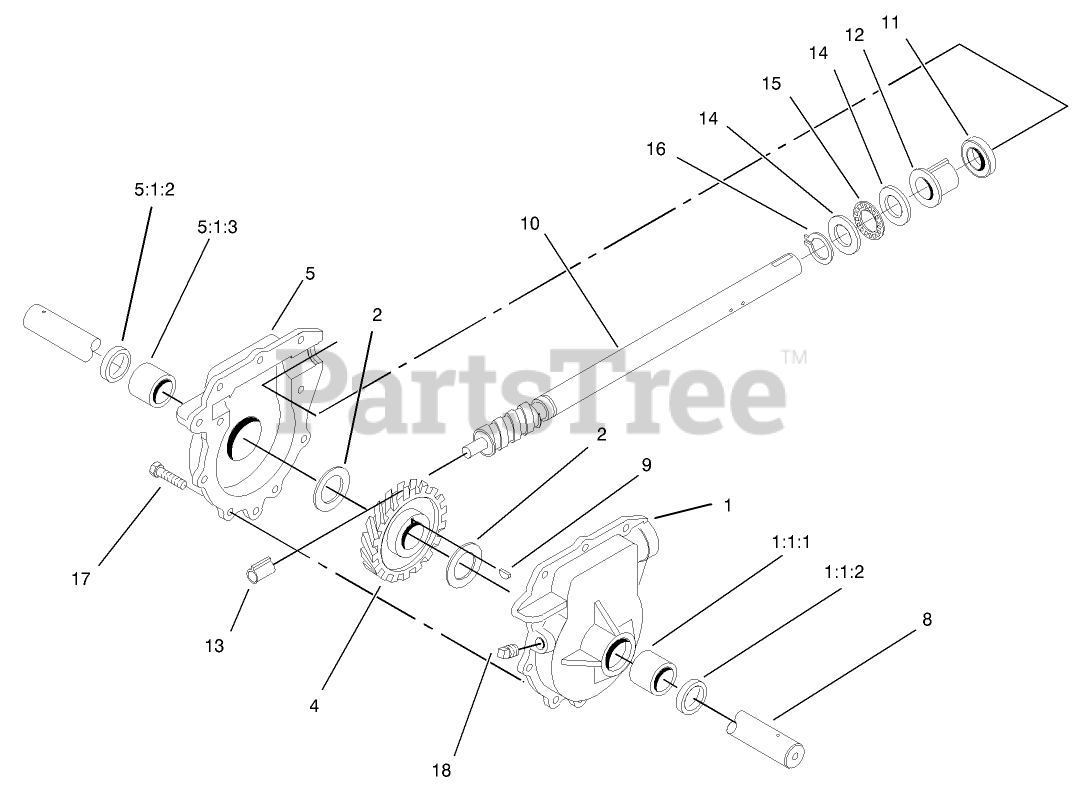 11
12
14
15
14
16
10
5:1:2
5:1:3
5
2
PartsTree™
2
9
1
1:1:1
1:1:2
8
17
13
4
18