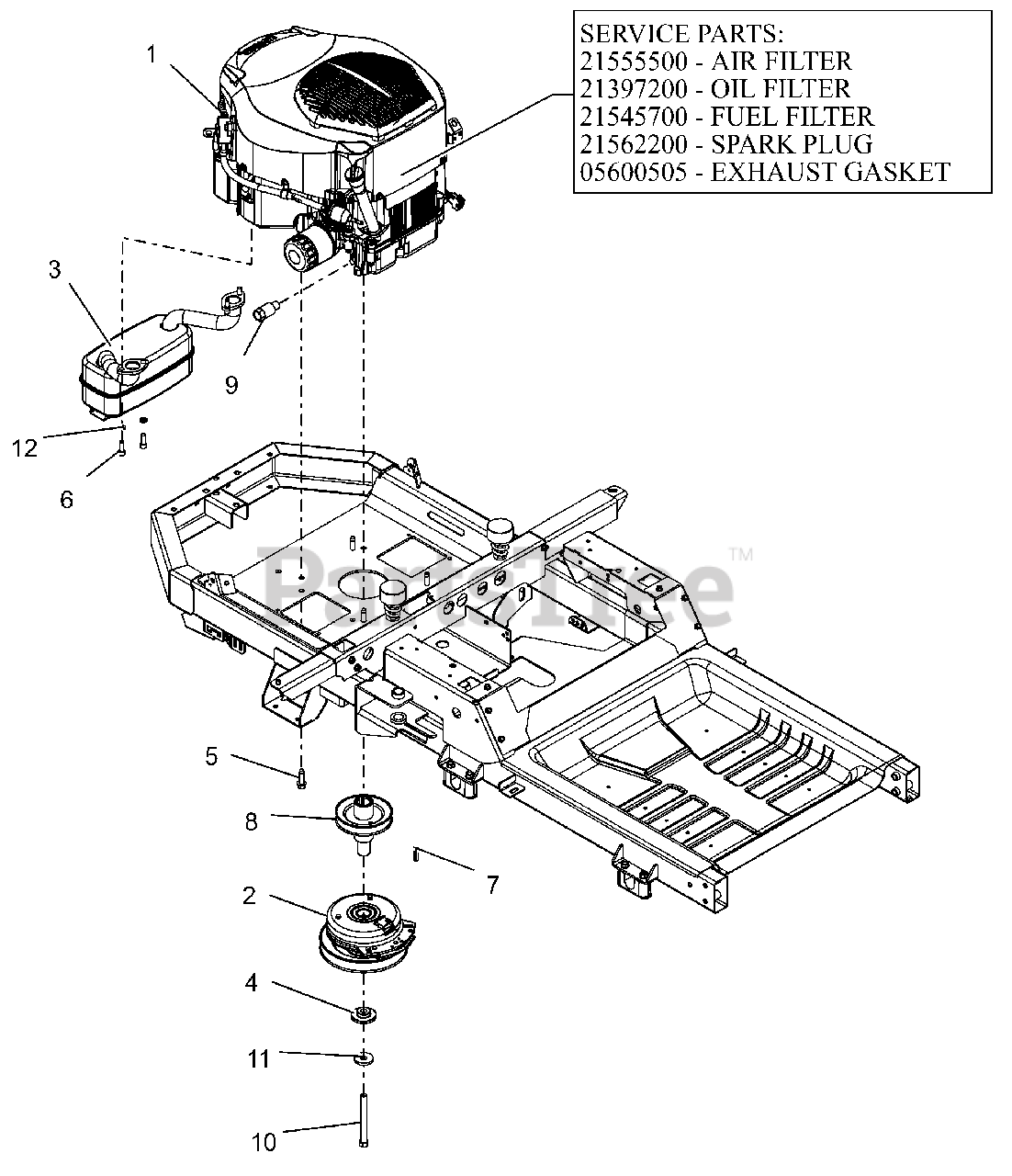 SERVICE PARTS:
21555500 - AIR FILTER
21397200 - OIL FILTER
21545700 - FUEL FILTER
21562200 - SPARK PLUG
05600505 - EXHAUST GASKET

1

3

9

12

6

PartsTree™

5

8

7

2

4

11

10