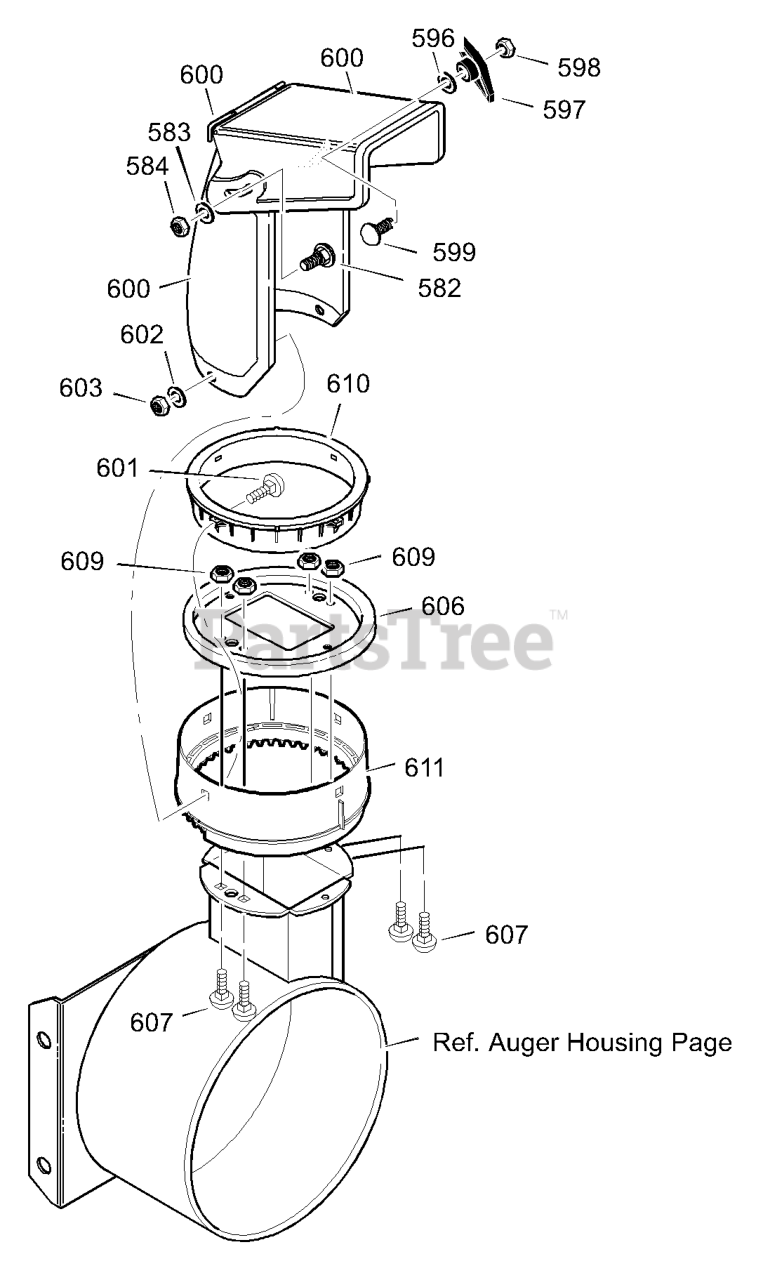 600
600
596
598
597
583
584
599
582
600
602
603
610
601
609
609
606
PartsTree™
611
607
607
Ref. Auger Housing Page