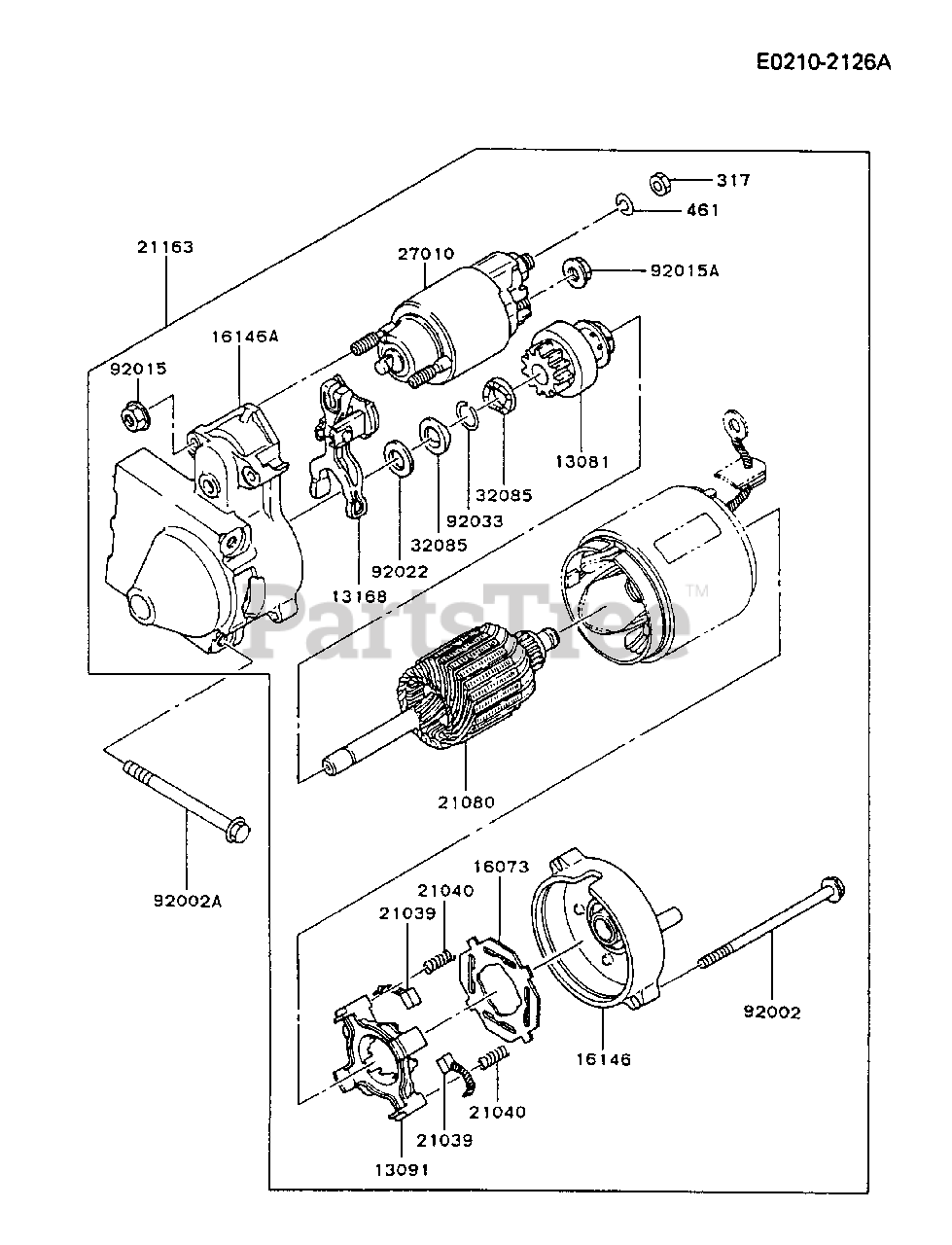 E0210-2126A

317
461
21163
27010
92015A
16146A
92015
13081
32085
92033
32085
92022
13168
PartsTree™
21080
92002A
16073
21040
21039
92002
16146
21040
21039
13091