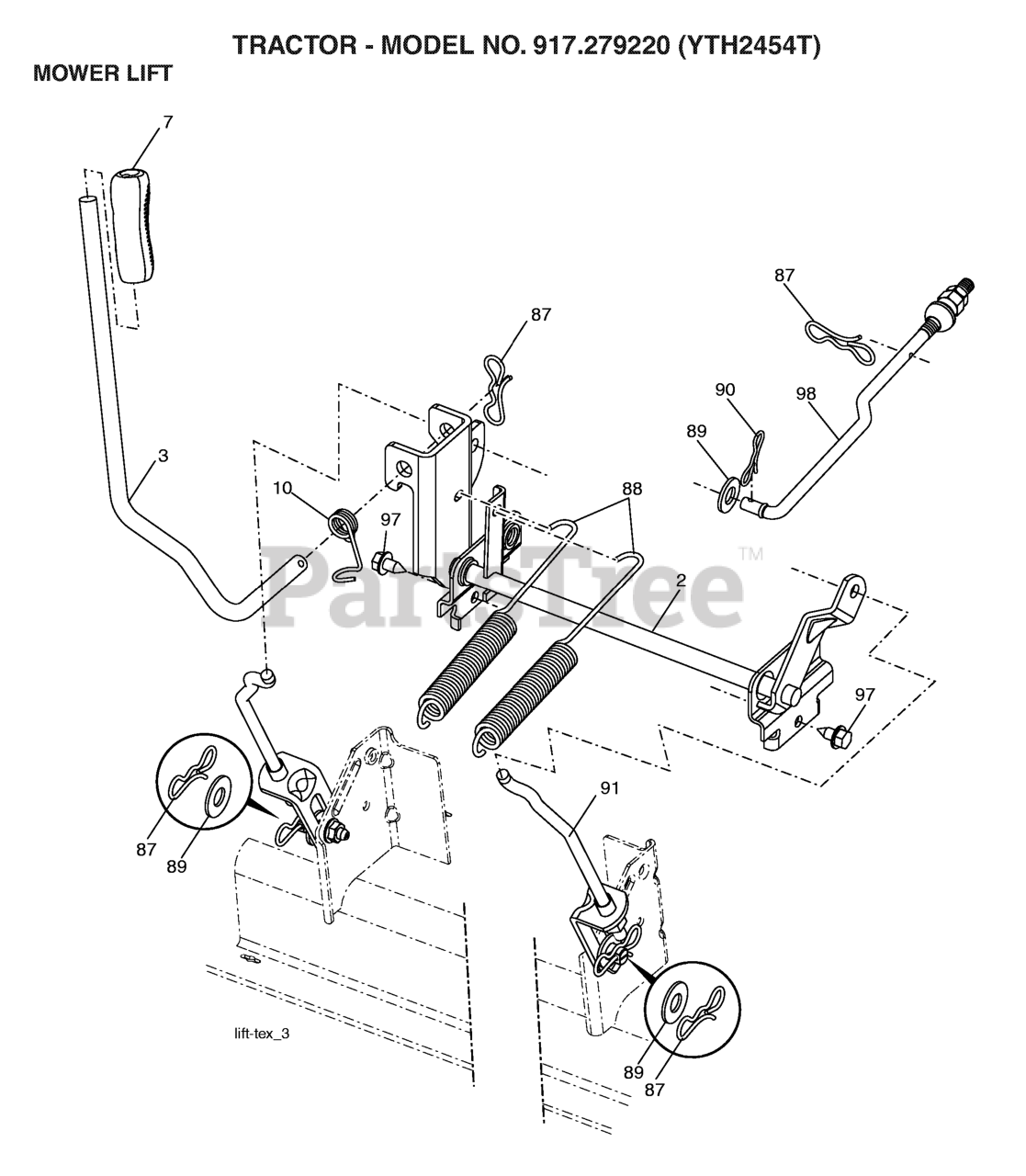 TRACTOR - MODEL NO. 917.279220 (YTH2454T)

MOWER LIFT

7

87

87

90

98

89

3

10

97

88

PartsTree™

2

97

91

87

89

lift-tex_3

89

87