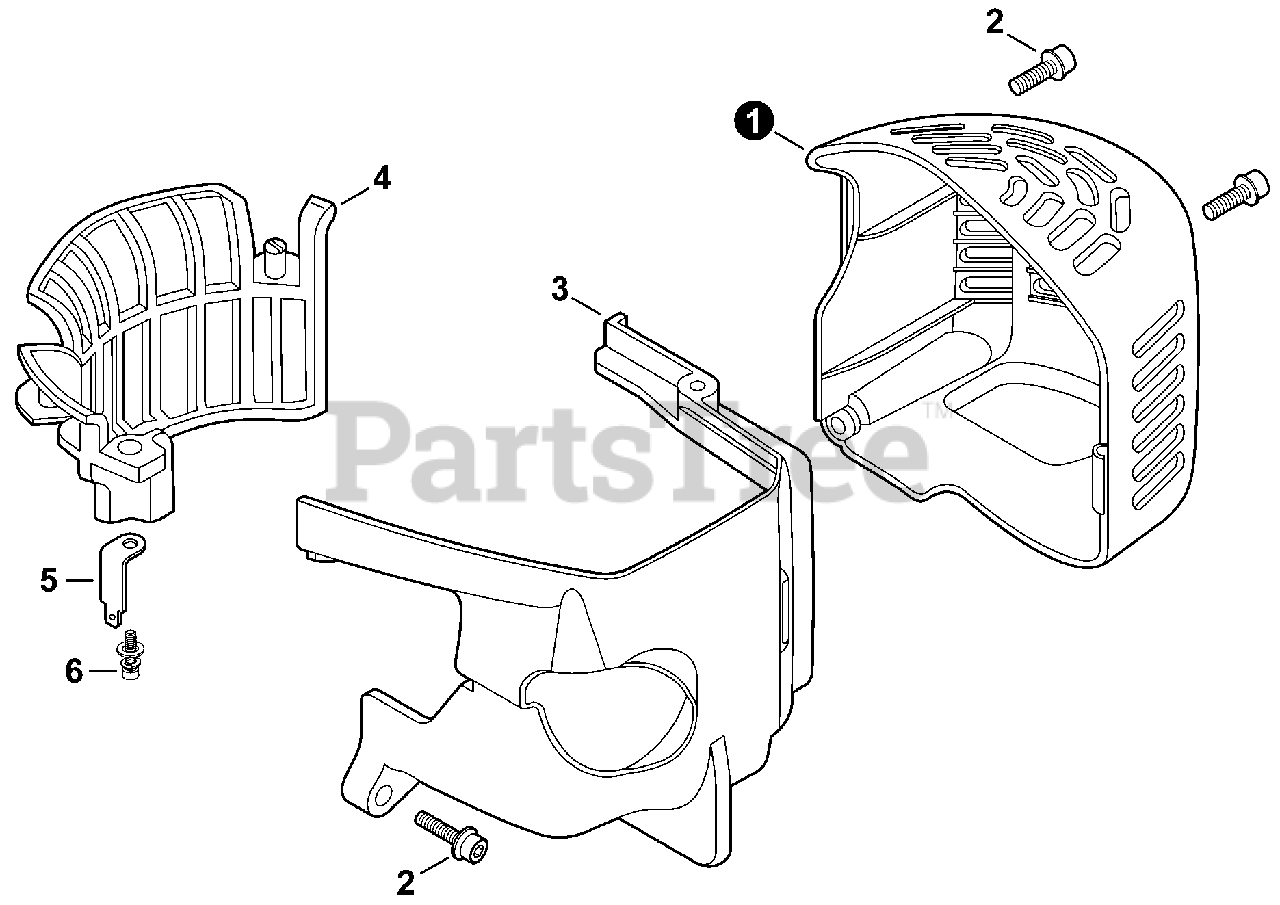 2
1
4
3
PartsTree™
5
6
2