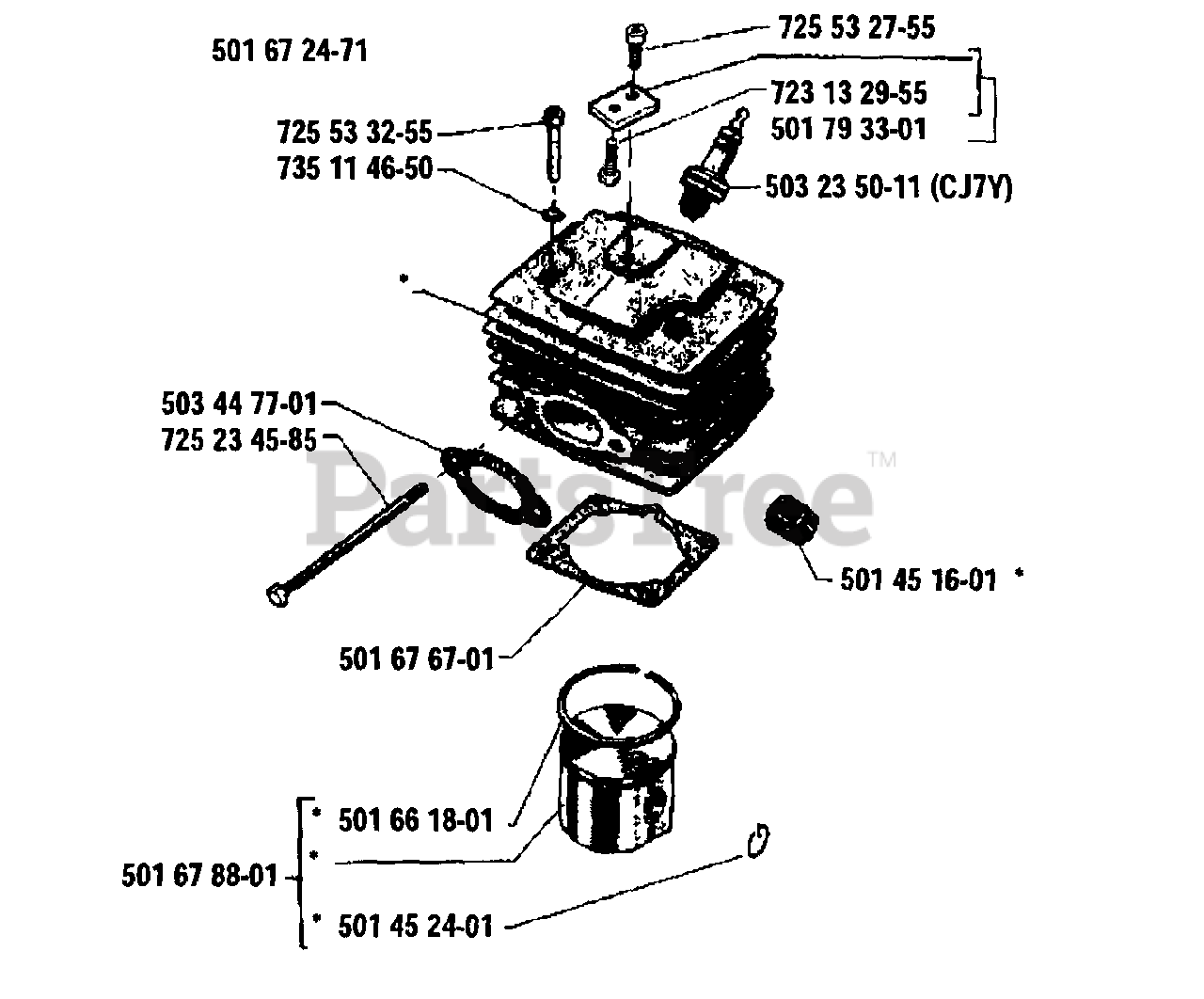 501 67 24-71

725 53 27-55

723 13 29-55
501 79 33-01

725 53 32-55
735 11 46-50

503 23 50-11 (CJ7Y)

*

503 44 77-01
725 23 45-85

PartsTree™

501 45 16-01 *

501 67 67-01

* 501 66 18-01
*
501 67 88-01
* 501 45 24-01