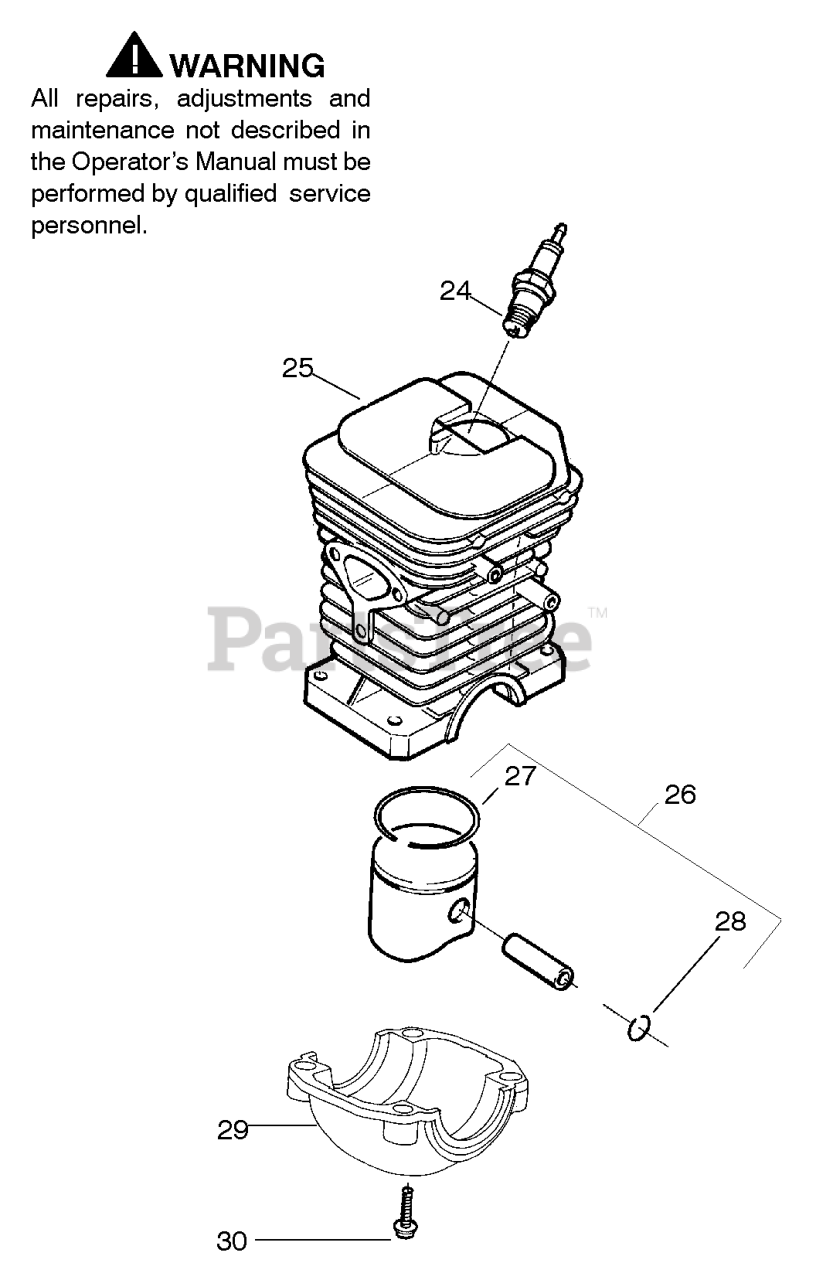 WARNING
All repairs, adjustments and maintenance not described in the Operator's Manual must be performed by qualified service personnel.

24
25
PartsTree™
27
26
28
29
30