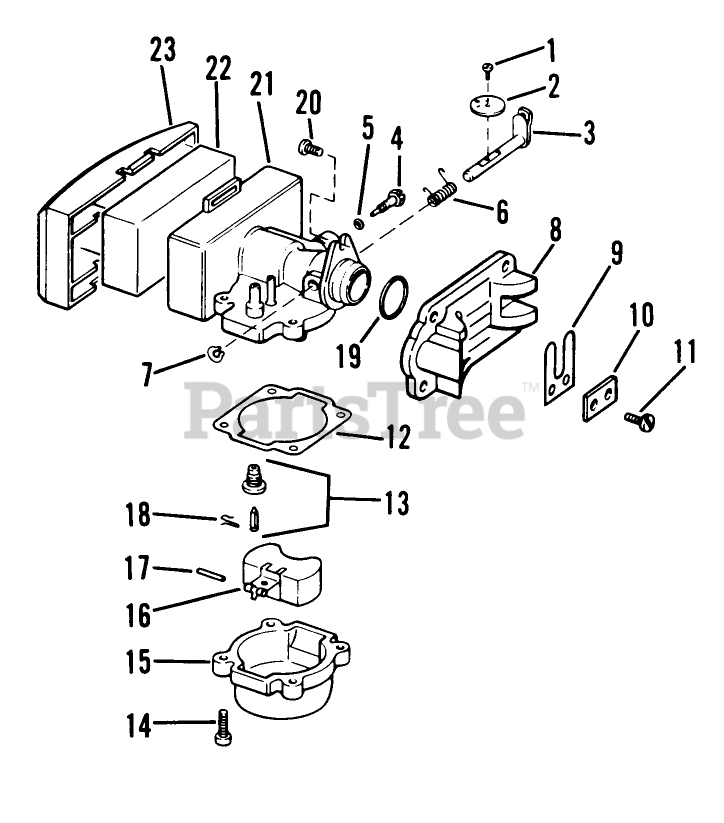 23
22
21
20
5
4
1
2
3
6
8
9
10
11
7
19
PartsTree™
12
13
18
17
16
15
14