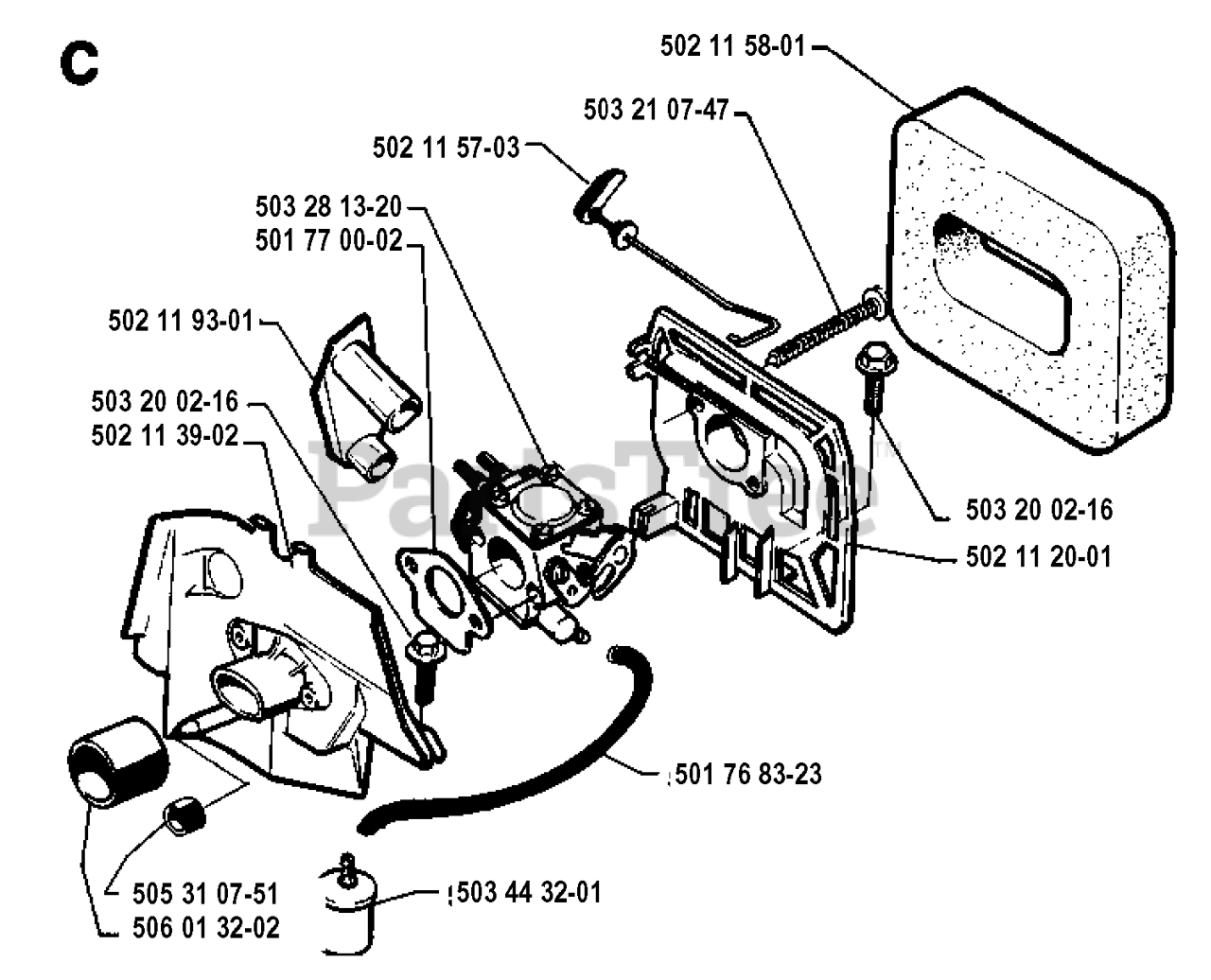 C

502 11 58-01

503 21 07-47

502 11 57-03

503 28 13-20
501 77 00-02

502 11 93-01

503 20 02-16
502 11 39-02

PartsTree™

503 20 02-16

502 11 20-01

501 76 83-23

505 31 07-51
506 01 32-02

503 44 32-01