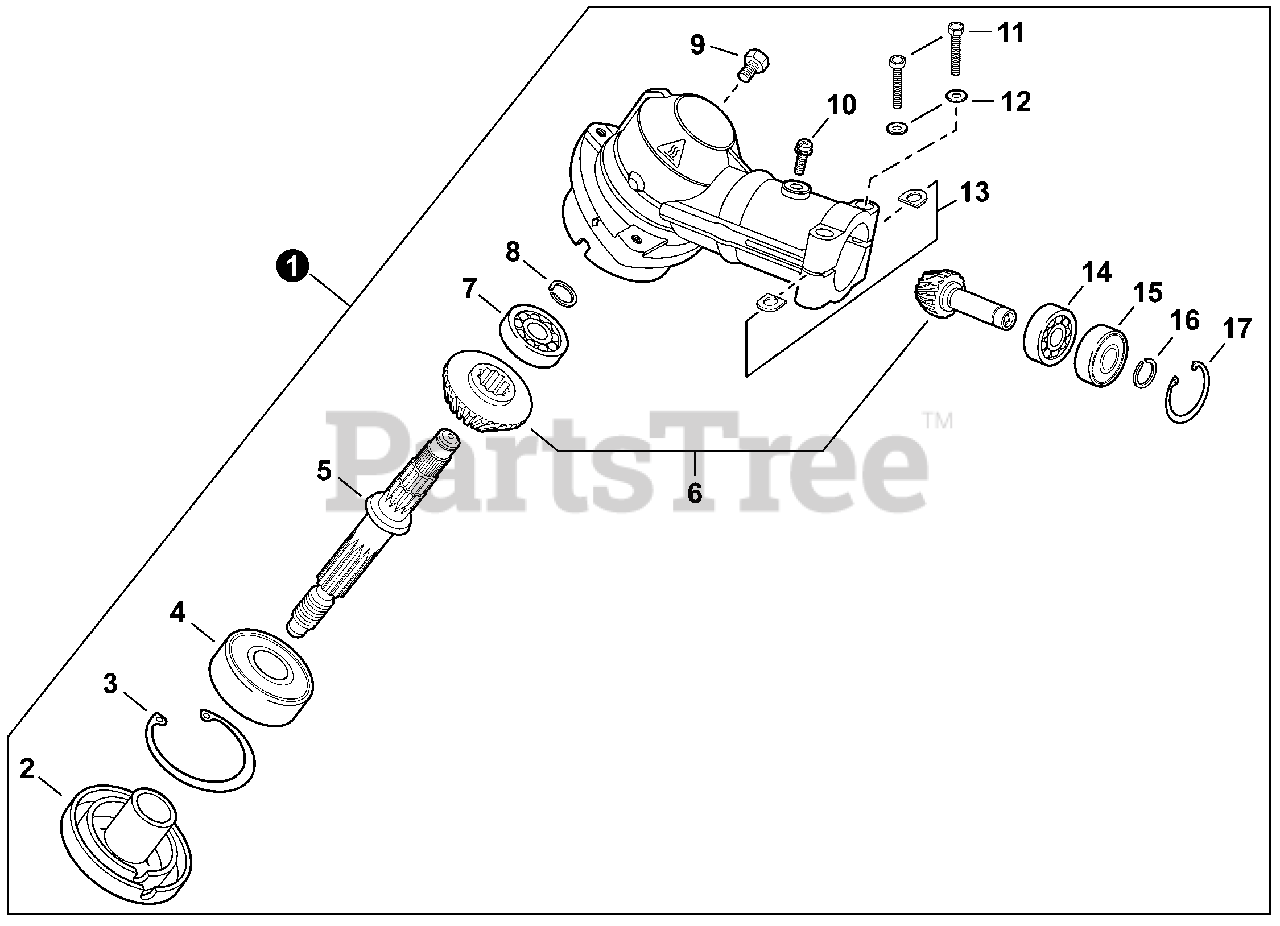 9
11
10
12
13
1
8
7
14
15
16
17
PartsTree™
5
6
4
3
2