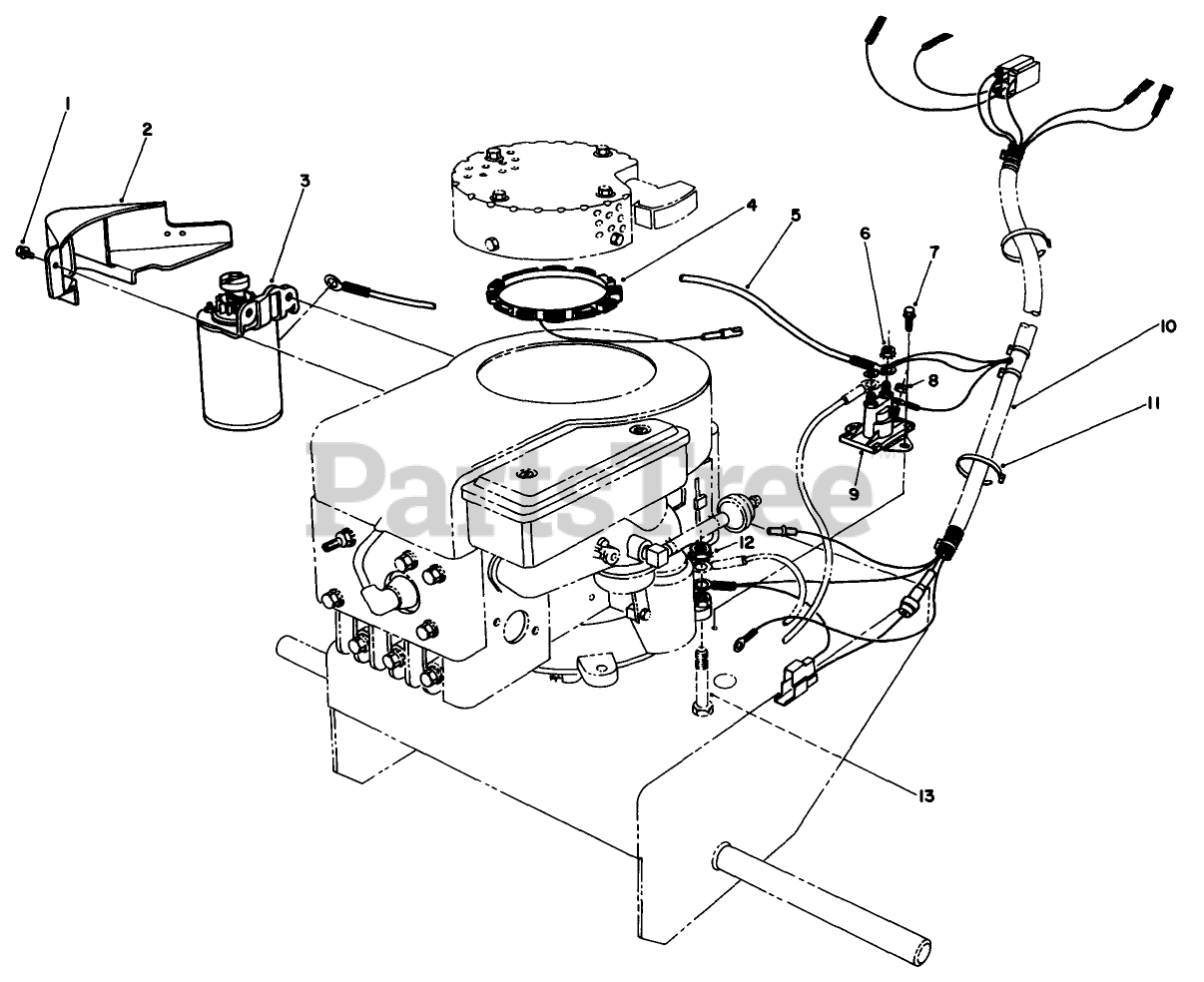 1
2
3
4
5
6
7
8
9
10
11
12
13
PartsTree