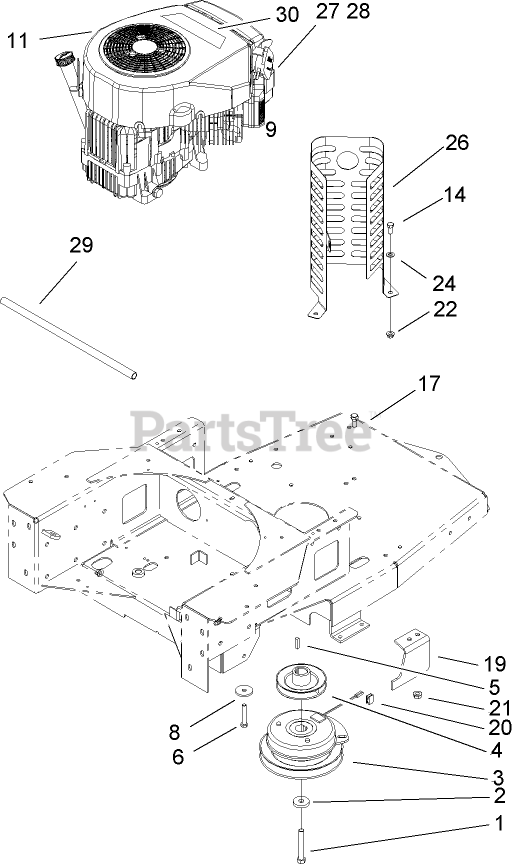 11
30
27 28
9
26
14
24
22
29
17
PartsTree
19
5
21
20
4
8
6
3
2
1