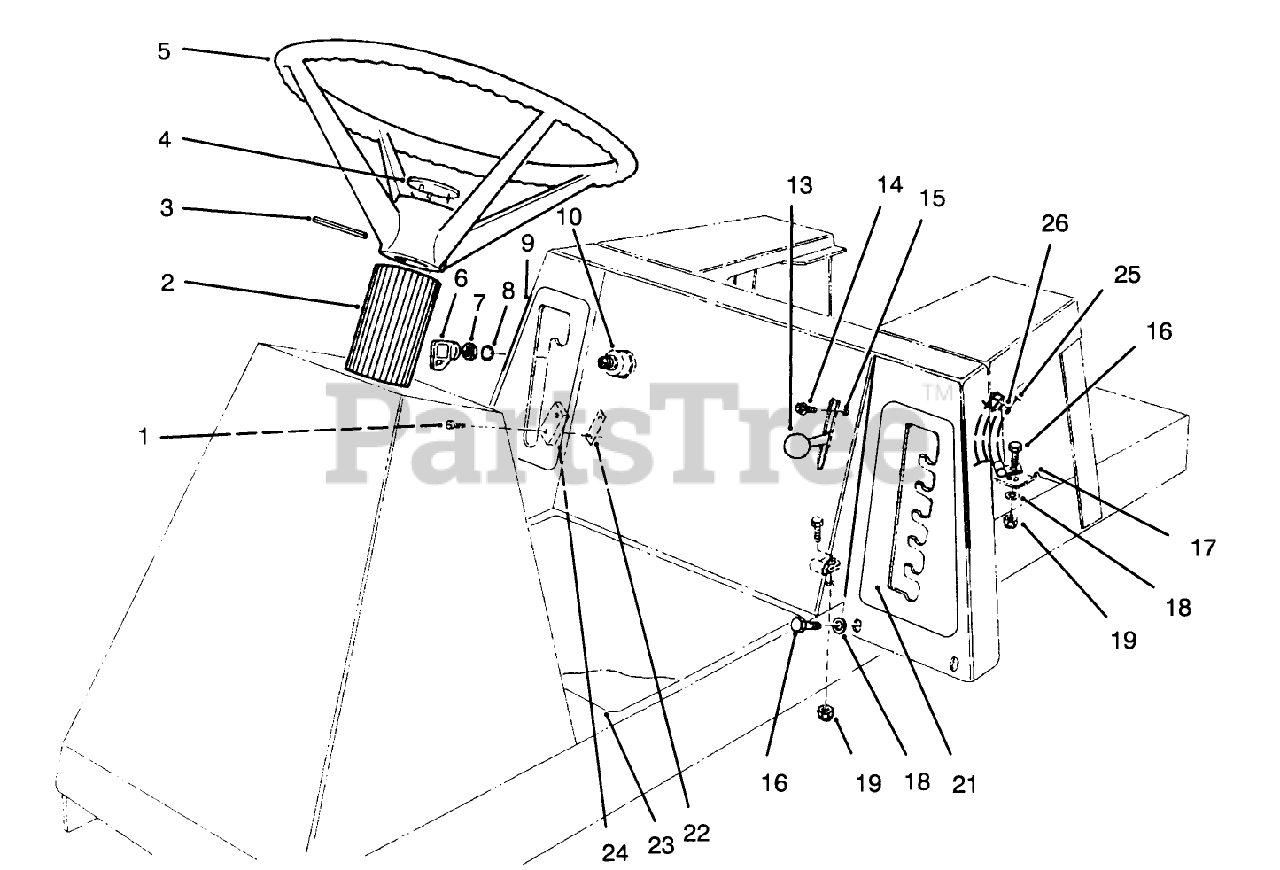 5
4
3
2
1
6
7
8
9
10
13
14
15
26
25
16
17
18
19
PartsTree™
16
19
18
21
24
23
22