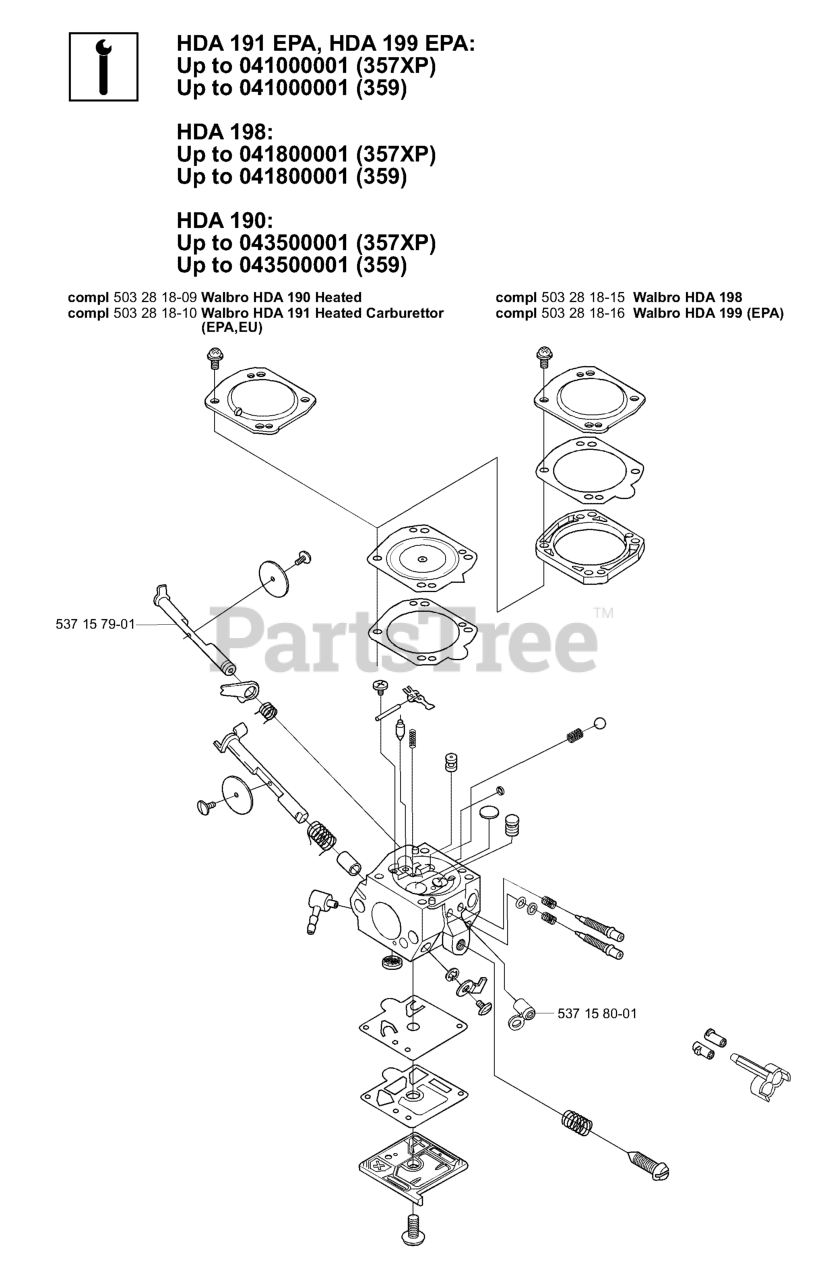 HDA 191 EPA, HDA 199 EPA:
Up to 041000001 (357XP)
Up to 041000001 (359)

HDA 198:
Up to 041800001 (357XP)
Up to 041800001 (359)

HDA 190:
Up to 043500001 (357XP)
Up to 043500001 (359)

compl 503 28 18-09 Walbro HDA 190 Heated
compl 503 28 18-10 Walbro HDA 191 Heated Carburettor (EPA,EU)

compl 503 28 18-15 Walbro HDA 198
compl 503 28 18-16 Walbro HDA 199 (EPA)

537 15 79-01

PartsTree™

537 15 80-01