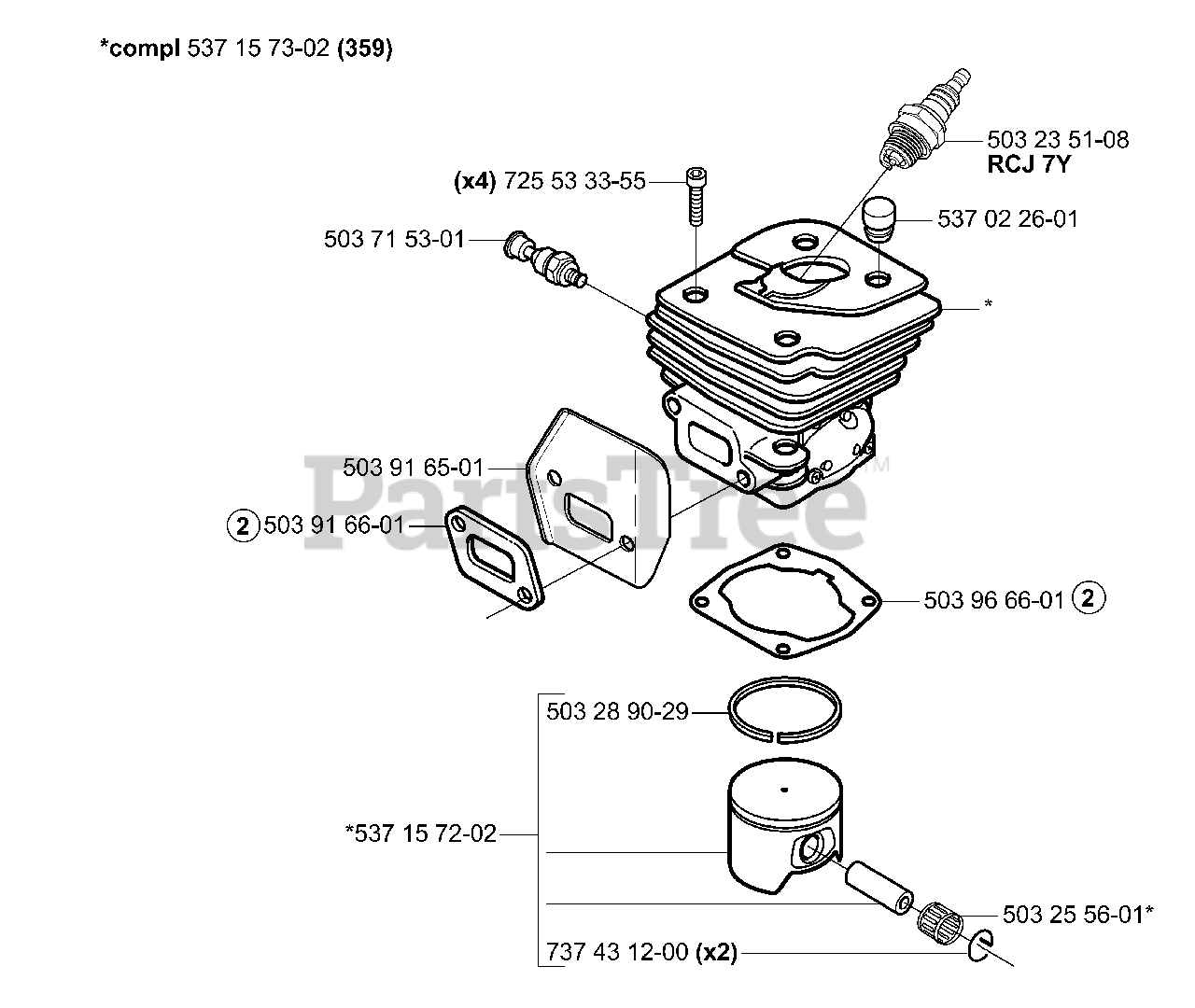 *compl 537 15 73-02 (359)

503 23 51-08
RCJ 7Y

(x4) 725 53 33-55

537 02 26-01

503 71 53-01

*

503 91 65-01

PartsTree™

2 503 91 66-01

503 96 66-01 2

503 28 90-29

*537 15 72-02

503 25 56-01*

737 43 12-00 (x2)