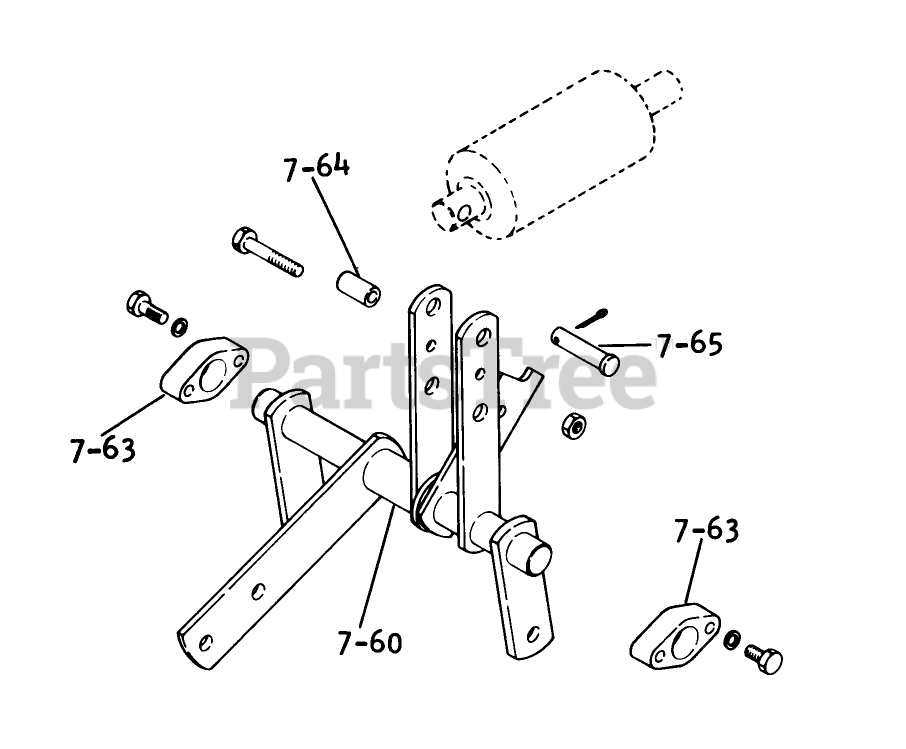 7-64

7-65

PartsTree

7-63

7-63

7-60