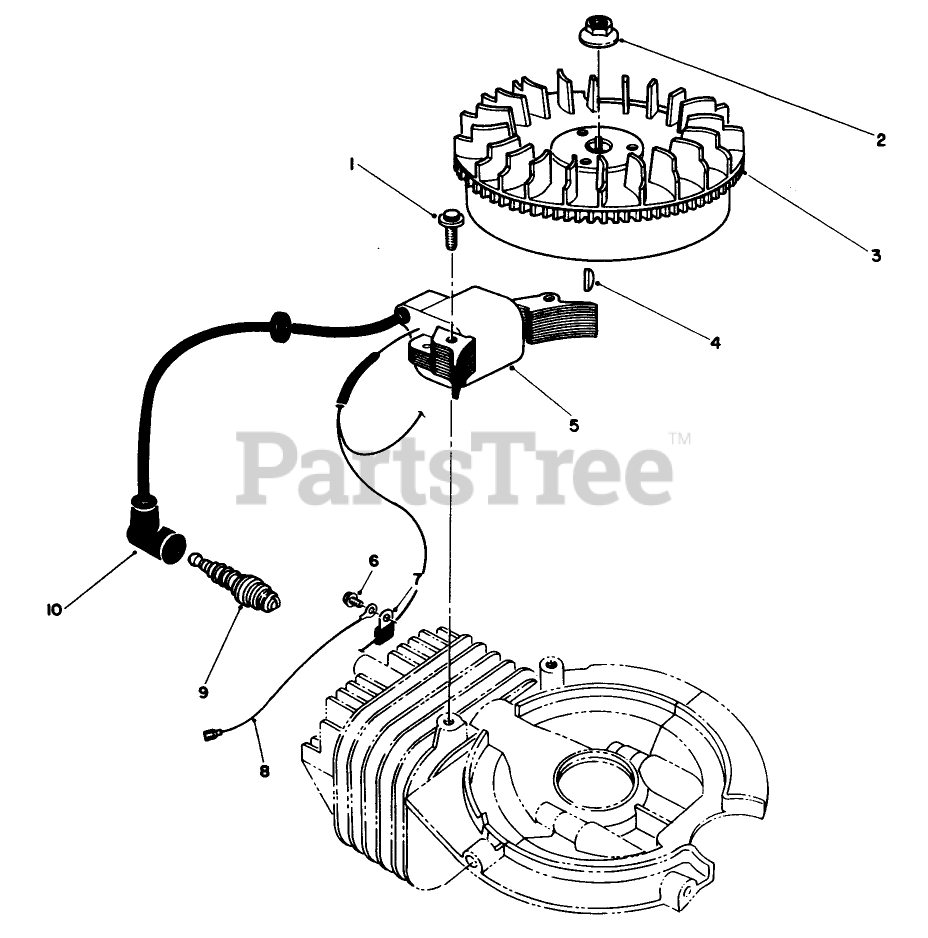 2
1
3
4
5
PartsTree™
6
7
10
9
8