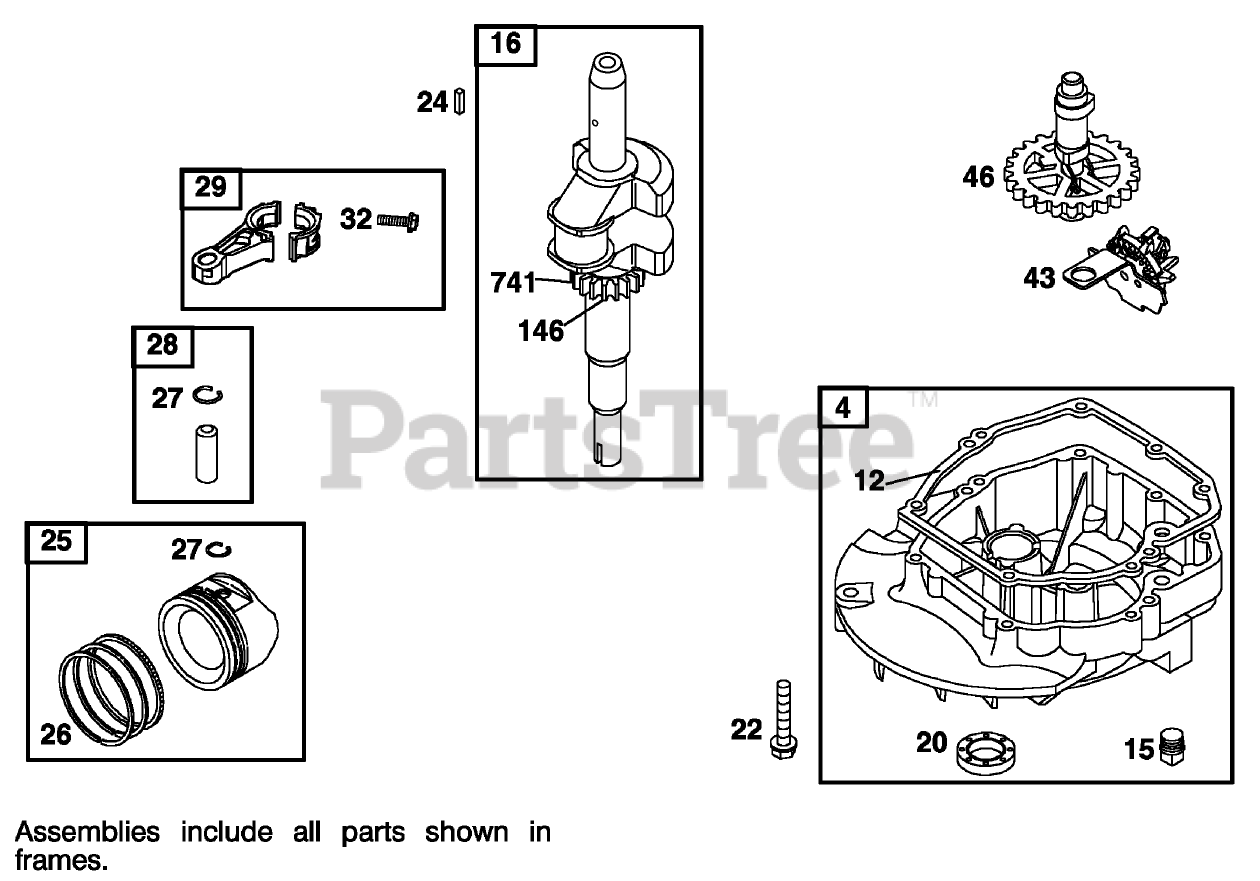 16

24

29

32

741

146

46

43

28

27

PartsTree™

4

12

25

27

26

22

20

15

Assemblies include all parts shown in frames.