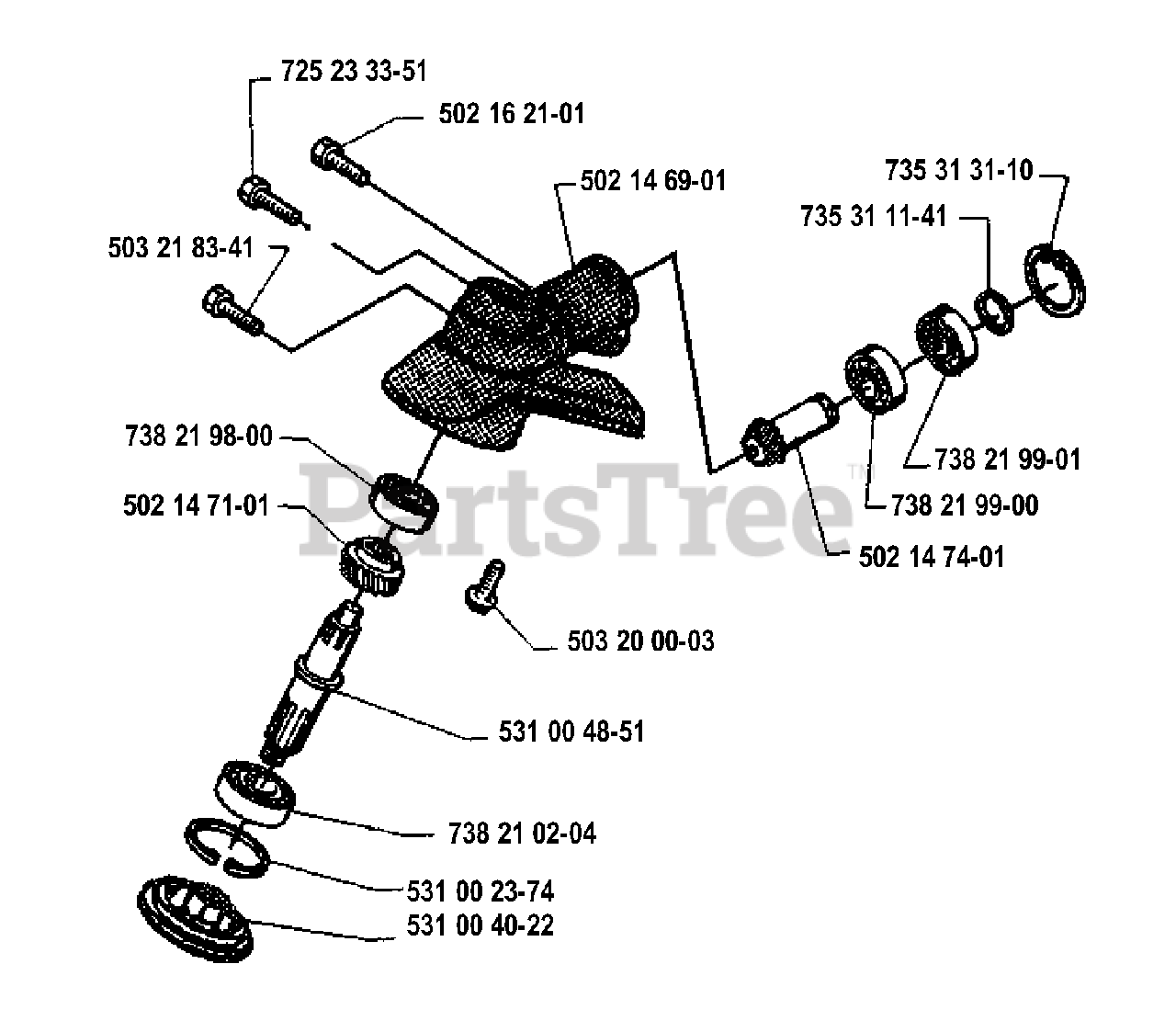 725 23 33-51

502 16 21-01

502 14 69-01

735 31 31-10

735 31 11-41

503 21 83-41

738 21 98-00

502 14 71-01

PartsTree™

738 21 99-01

738 21 99-00

502 14 74-01

503 20 00-03

531 00 48-51

738 21 02-04

531 00 23-74

531 00 40-22