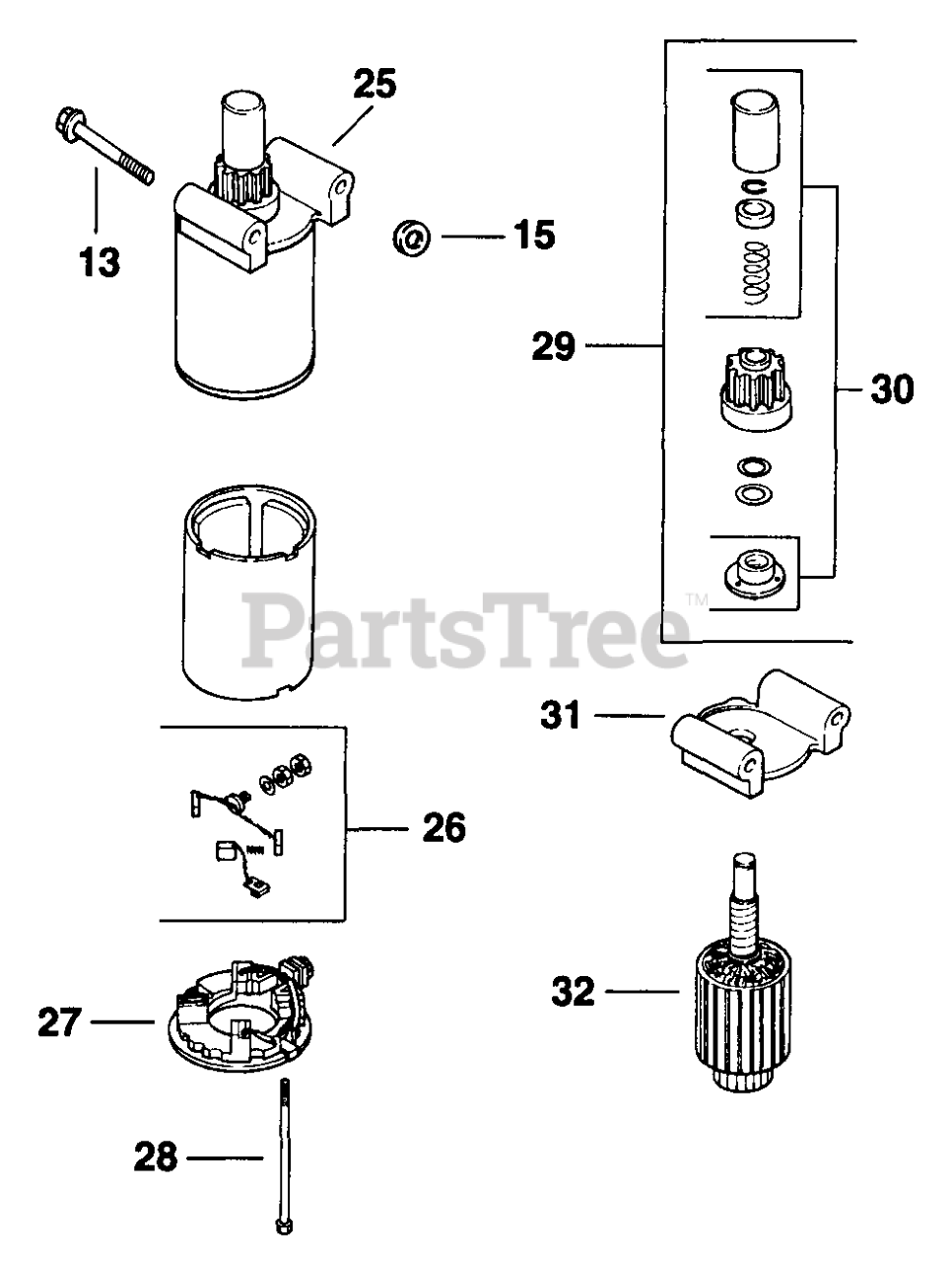 25
13
15
29
30
PartsTree™
31
26
32
27
28