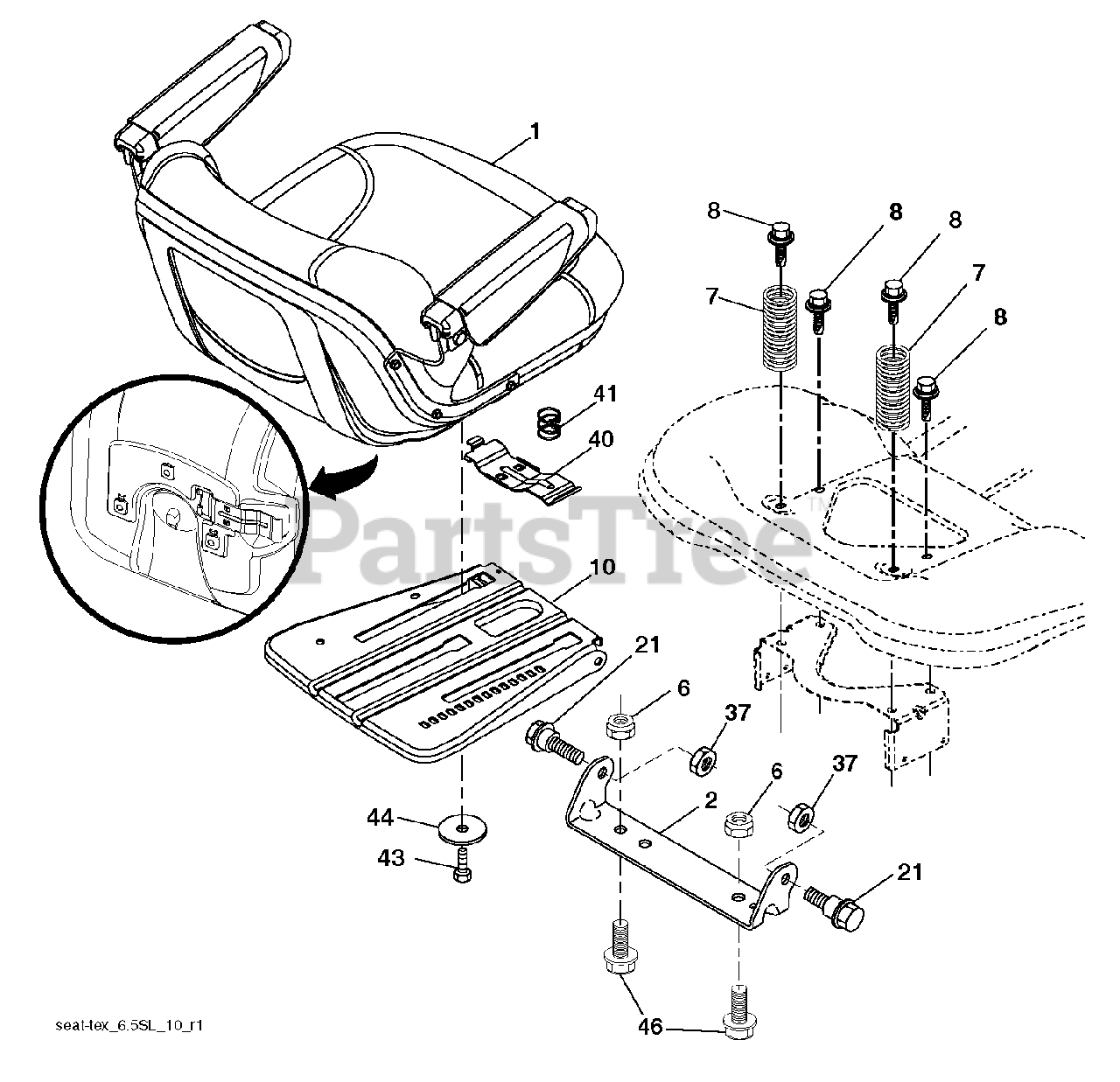 1

8

8

8

7

7

8

41

40

PartsTree

10

21

6

37

6

37

2

44

43

21

46

seat-tex_6.5SL_10_r1