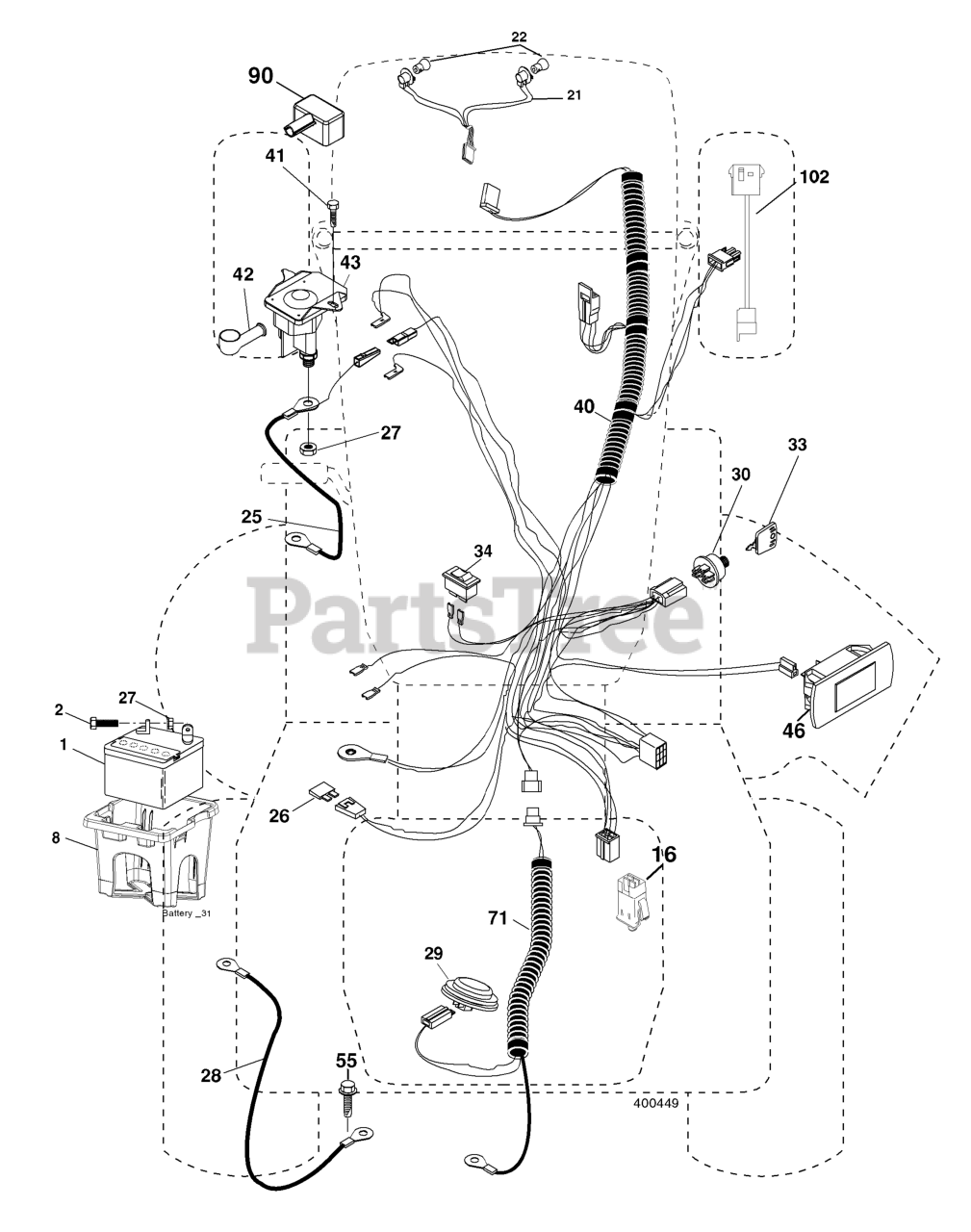 22
90
21
41
102
42
43
40
27
33
30
25
34
PartsTree
2
27
1
46
26
8
16
Battery _31
71
29
28
55
400449