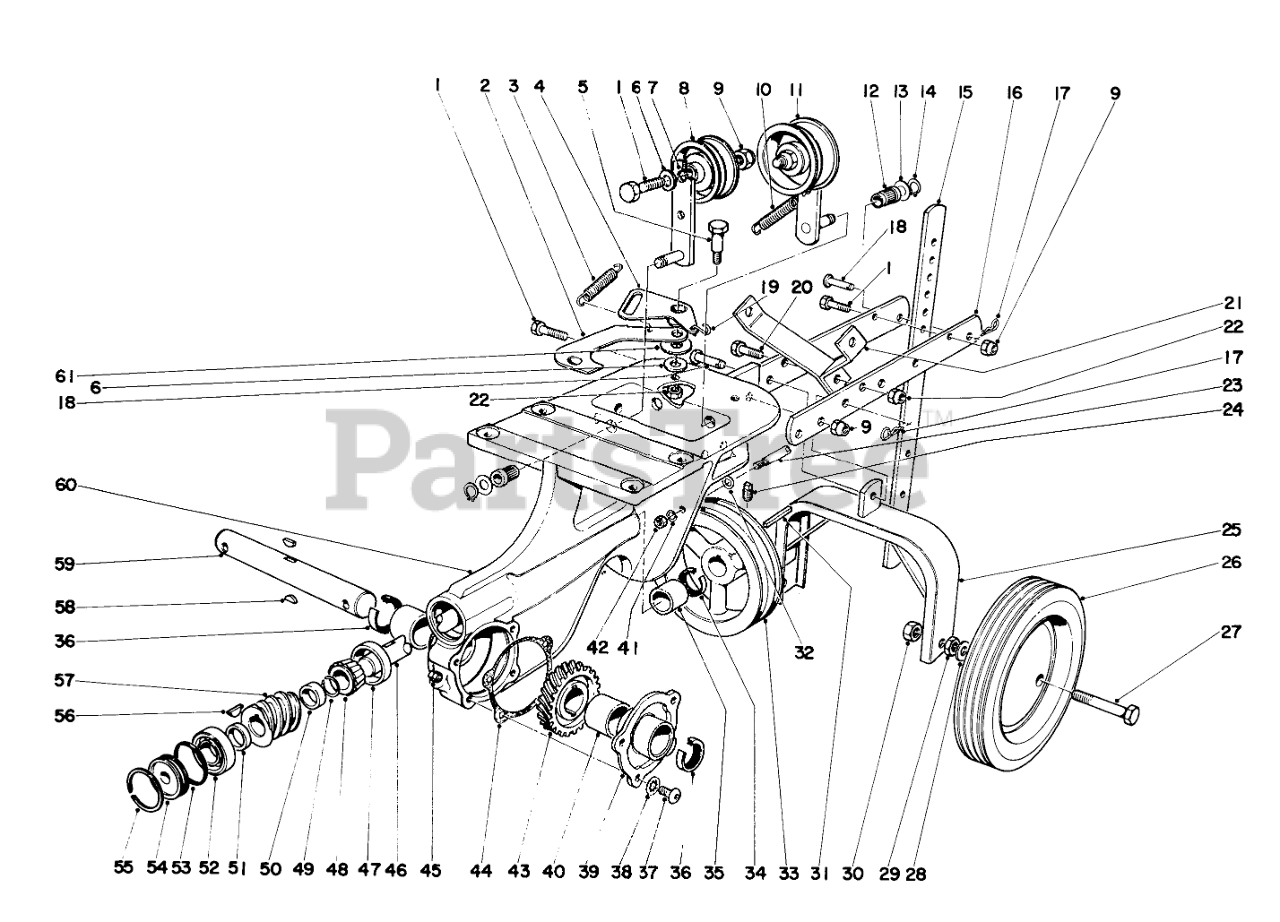 1 2 3 4 5 1 6 7 8 9 10 11 12 13 14 15 16 17 9

18
1
19 20
21
22
17
23
24
61
6
18
22
9
PartsTree™
60
59
58
36
57
56
42 41
32
25
26
27

55 54 53 52 51 50 49 48 47 46 45 44 43 40 39 38 37 36 35 34 33 31 30 29 28