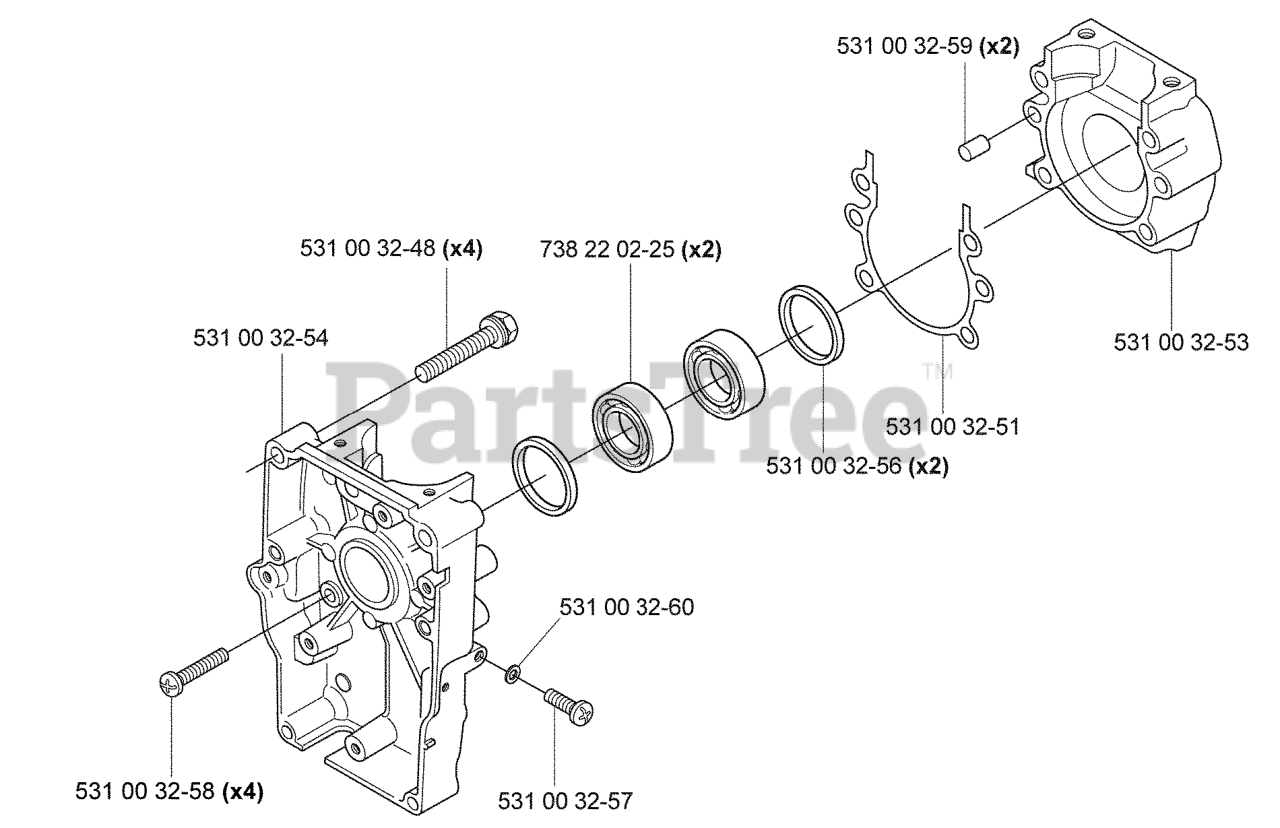 531 00 32-59 (x2)

531 00 32-48 (x4)

738 22 02-25 (x2)

531 00 32-54

531 00 32-53

PartsTree™

531 00 32-51

531 00 32-56 (x2)

531 00 32-60

531 00 32-58 (x4)

531 00 32-57