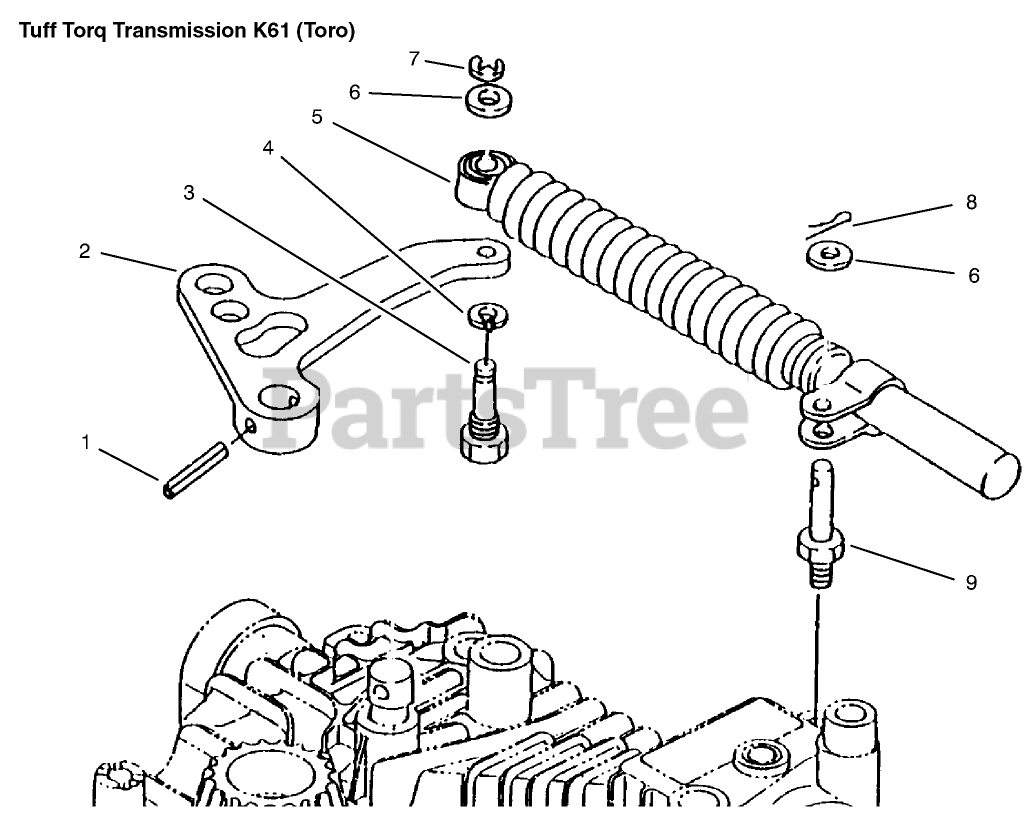 Tuff Torq Transmission K61 (Toro)

7
6
5
4
3
2
1
8
6
9

PartsTree