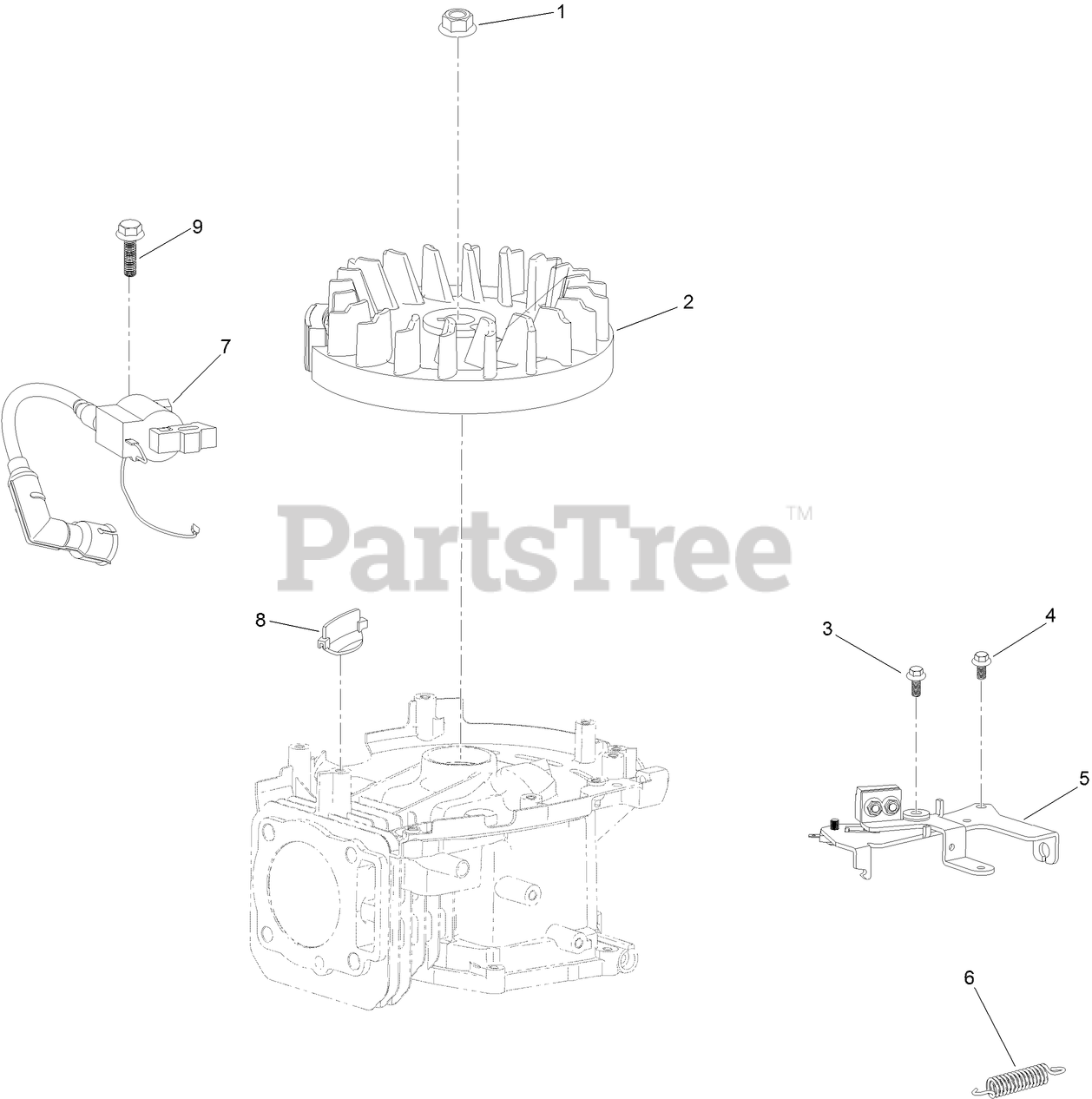 1
9
2
7
PartsTree™
8
3
4
5
6