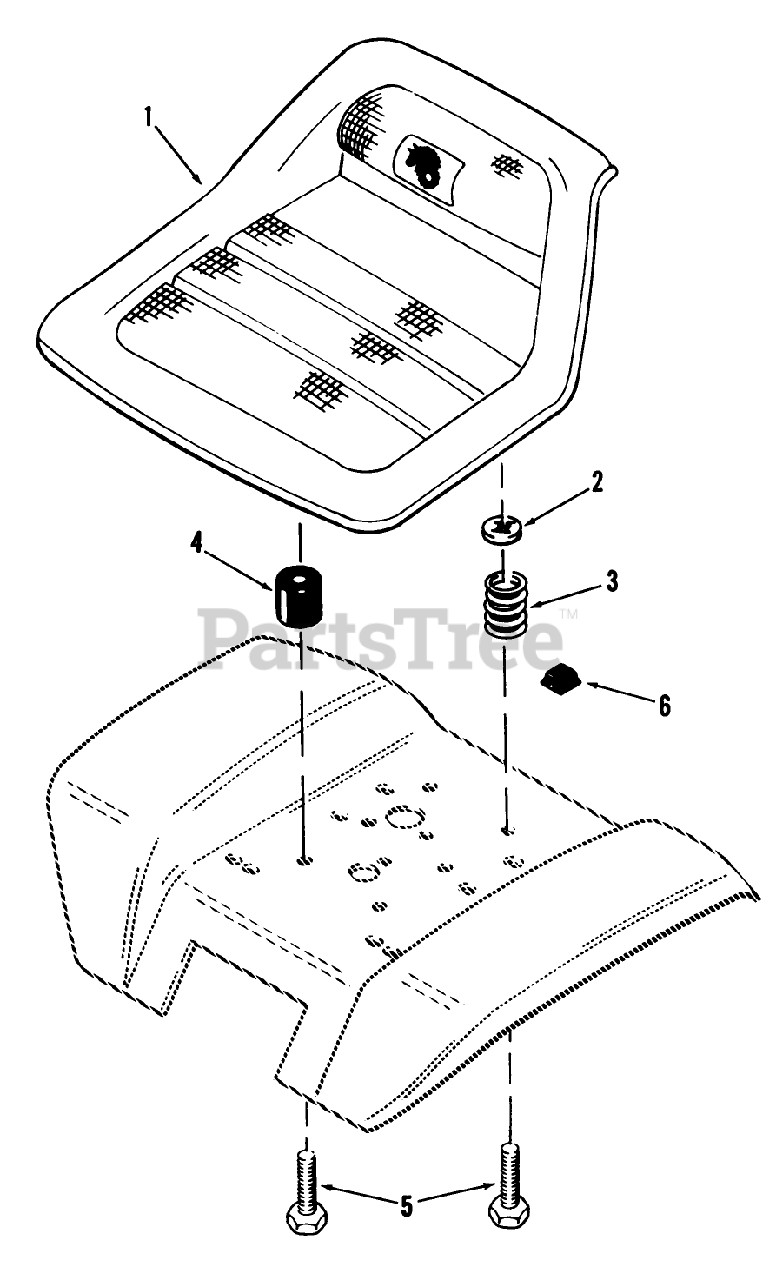 1
2
4
3
PartsTree™
6
5