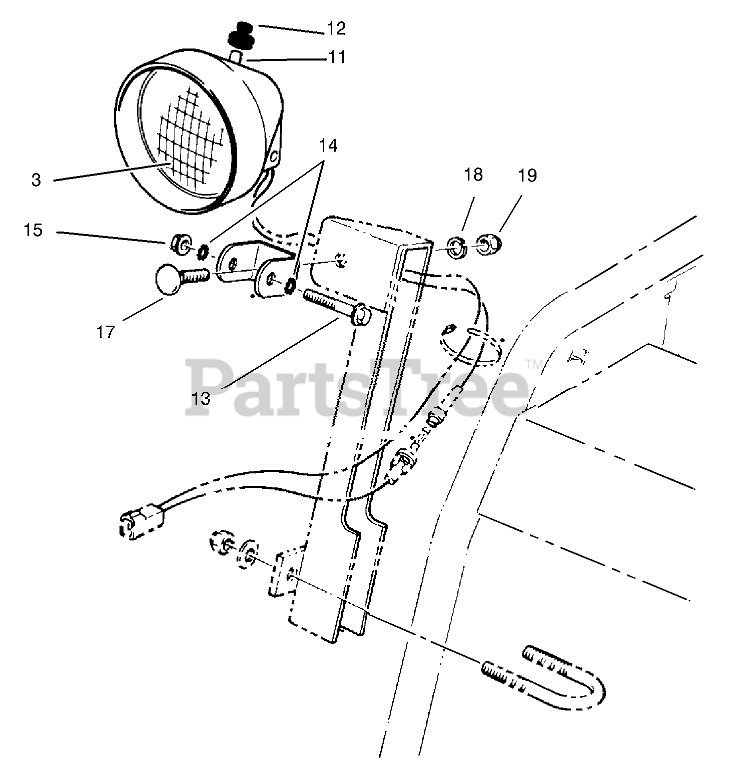 12
11
3
14
18
19
15
17
13
PartsTree™