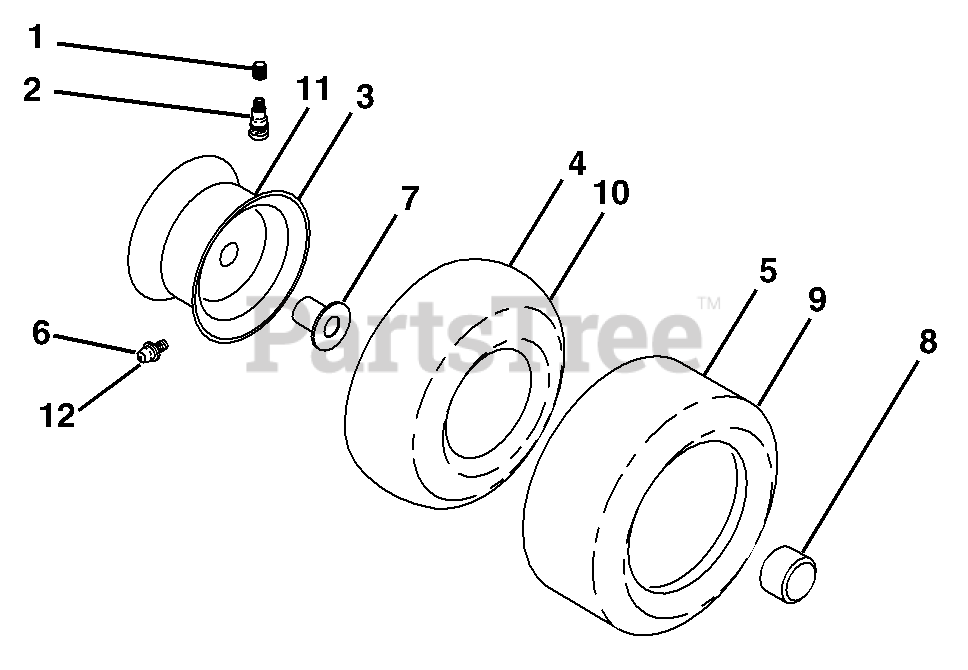 1
2
11
3
7
4
10
5
9
8
6
12
PartsTree™